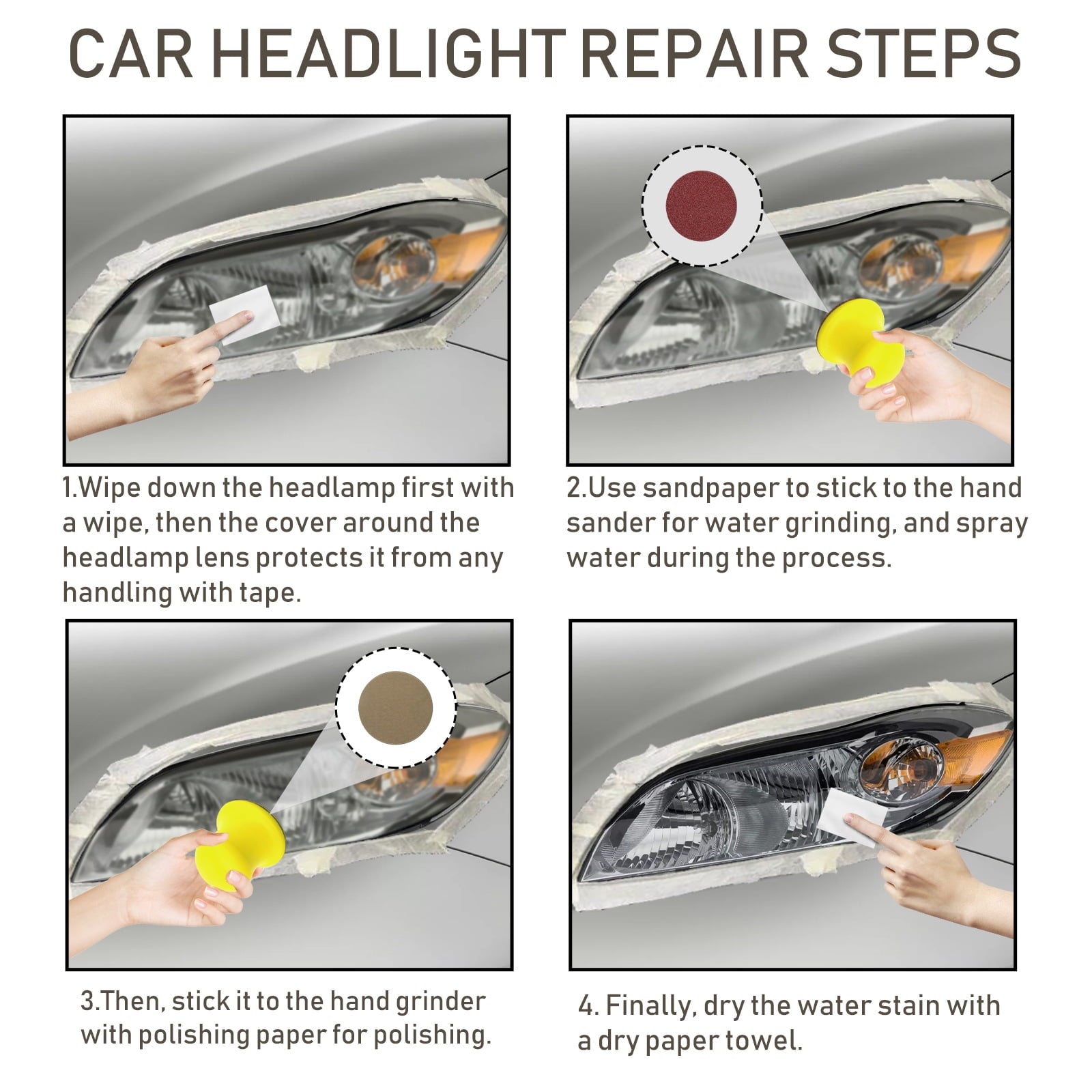 CAR HEADLIGHT REPAIR STEPS

1.Wipe down the headlamp first with a wipe, then the cover around the headlamp lens protects it from any handling with tape.

2.Use sandpaper to stick to the hand sander for water grinding, and spray water during the process.

3.Then, stick it to the hand grinder with polishing paper for polishing.

4. Finally, dry the water stain with a dry paper towel.