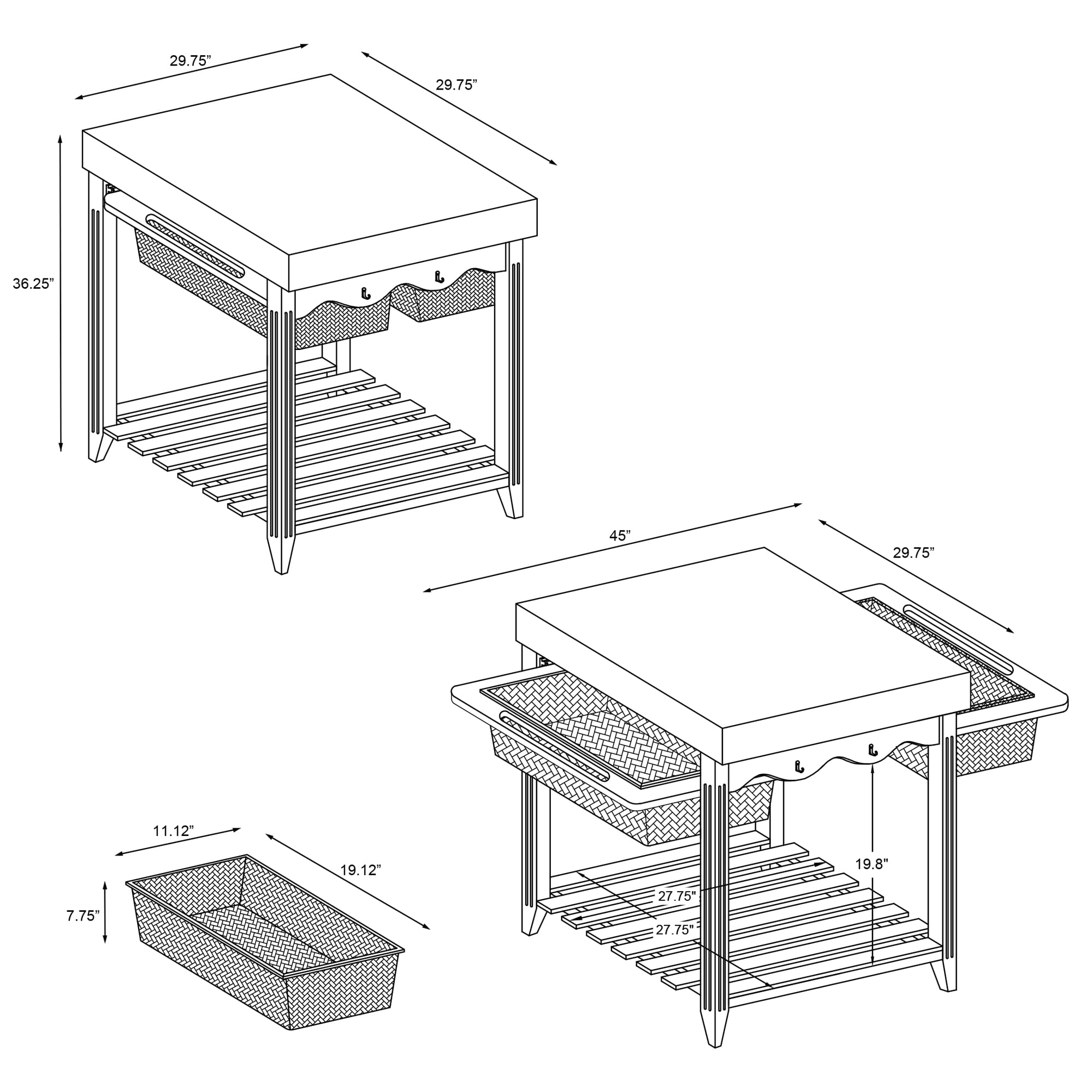 29.75”

29.75”

36.25”

45”

29.75”

11.12”

19.12”

7.75”

19.8"

27.75"

27.75"