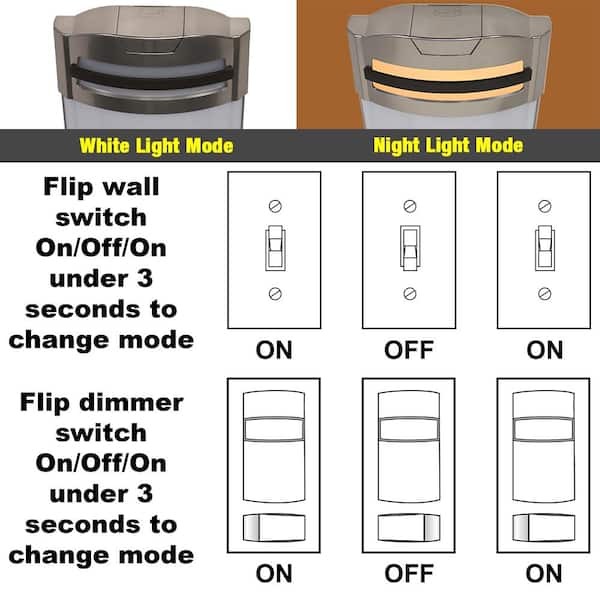 White Light Mode

Night Light Mode

Flip wall switch On/Off/On under 3 seconds to change mode

ON

OFF

ON

Flip dimmer switch On/Off/On under 3 seconds to change mode

ON

OFF

ON