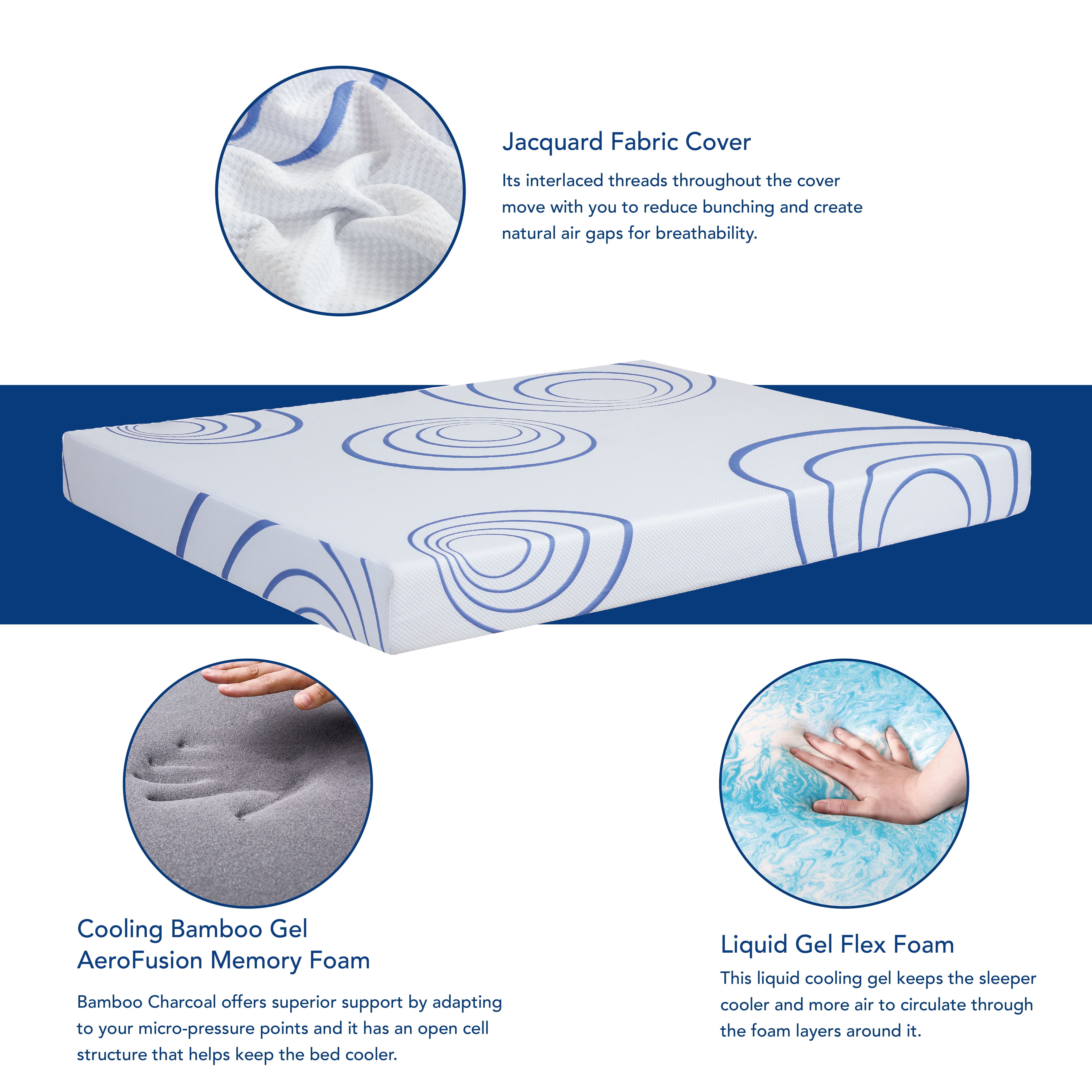 Jacquard Fabric Cover

Its interlaced threads throughout the cover move with you to reduce bunching and create natural air gaps for breathability.

Cooling Bamboo Gel AeroFusion Memory Foam

Bamboo Charcoal offers superior support by adapting to your micro-pressure points and it has an open cell structure that helps keep the bed cooler.

Liquid Gel Flex Foam

This liquid cooling gel keeps the sleeper cooler and more air to circulate through the foam layers around it.