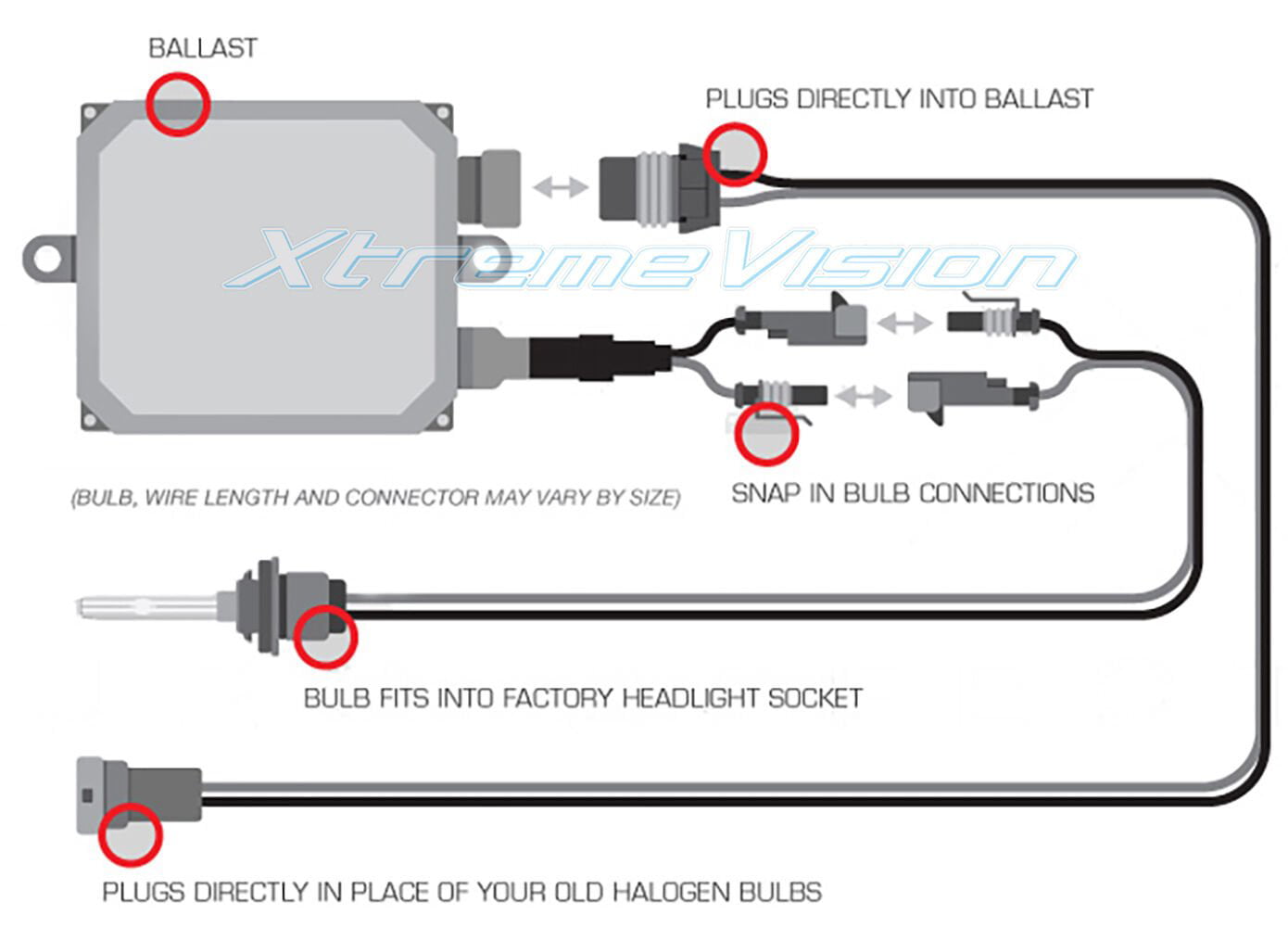 BALLAST

PLUGS DIRECTLY INTO BALLAST

XtremeVision

(BULB, WIRE LENGTH AND CONNECTOR MAY VARY BY SIZE)

SNAP IN BULB CONNECTIONS

BULB FITS INTO FACTORY HEADLIGHT SOCKET

PLUGS DIRECTLY IN PLACE OF YOUR OLD HALOGEN BULBS