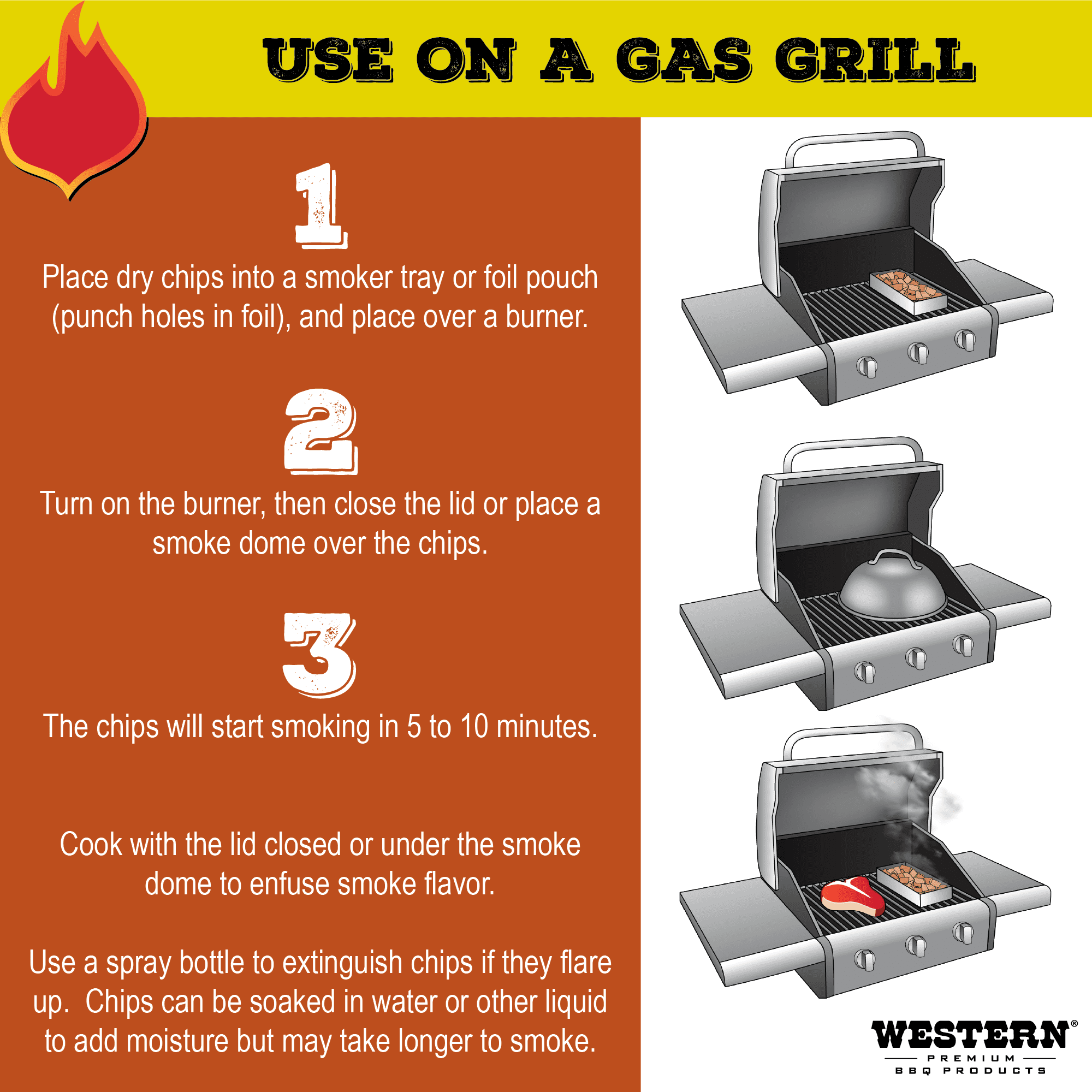 USE ON A GAS GRILL

1

Place dry chips into a smoker tray or foil pouch (punch holes in foil), and place over a burner.

2

Turn on the burner, then close the lid or place a smoke dome over the chips.

3

The chips will start smoking in 5 to 10 minutes.

Cook with the lid closed or under the smoke dome to enfuse smoke flavor.

Use a spray bottle to extinguish chips if they flare up. Chips can be soaked in water or other liquid to add moisture but may take longer to smoke.

WESTERN®
PREMIUM
BBQ PRODUCTS