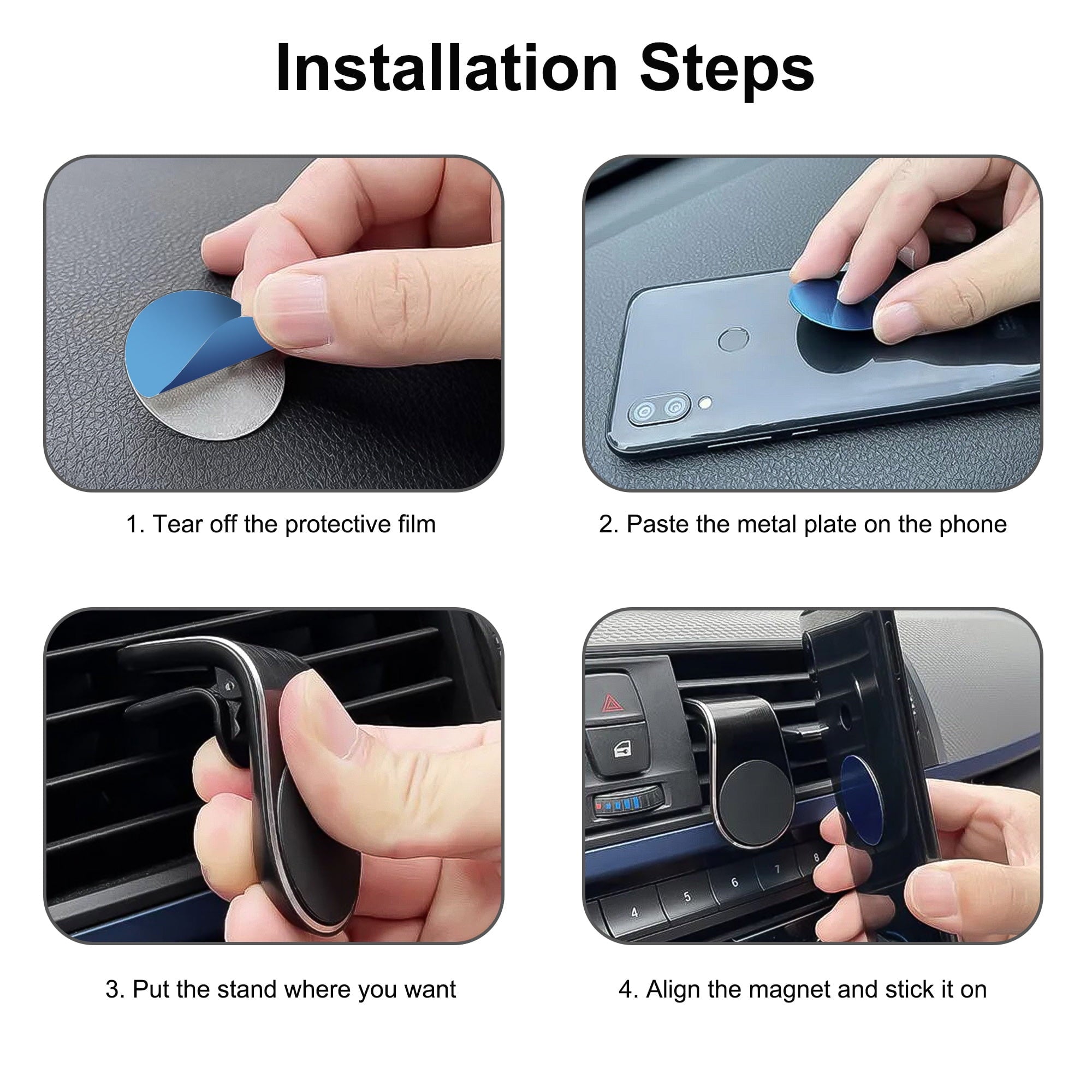 Installation Steps

1. Tear off the protective film

2. Paste the metal plate on the phone

3. Put the stand where you want

4. Align the magnet and stick it on

4 5 6 7 8