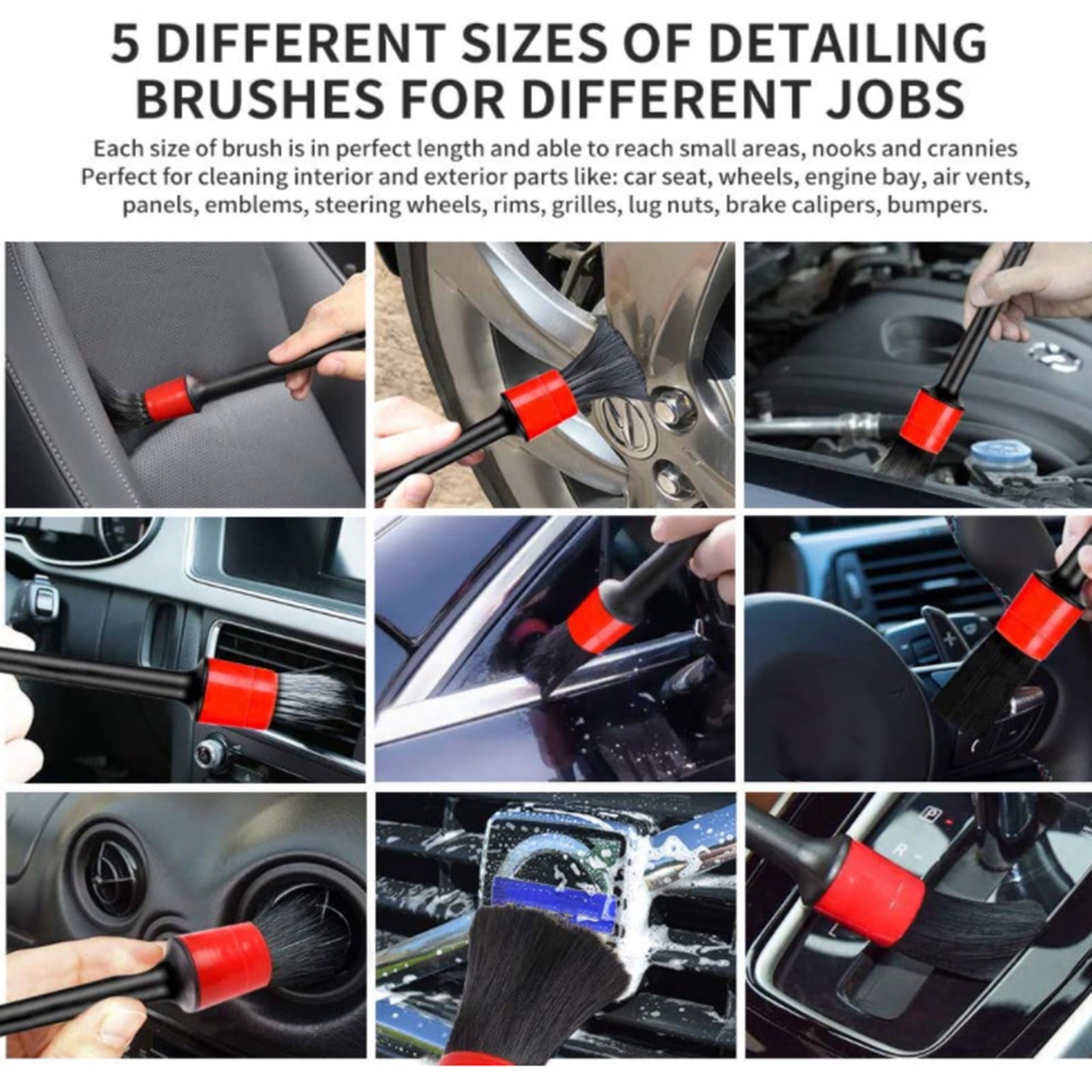 5 DIFFERENT SIZES OF DETAILING BRUSHES FOR DIFFERENT JOBS

Each size of brush is in perfect length and able to reach small areas, nooks and crannies
Perfect for cleaning interior and exterior parts like: car seat, wheels, engine bay, air vents, panels, emblems, steering wheels, rims, grilles, lug nuts, brake calipers, bumpers.

P
R