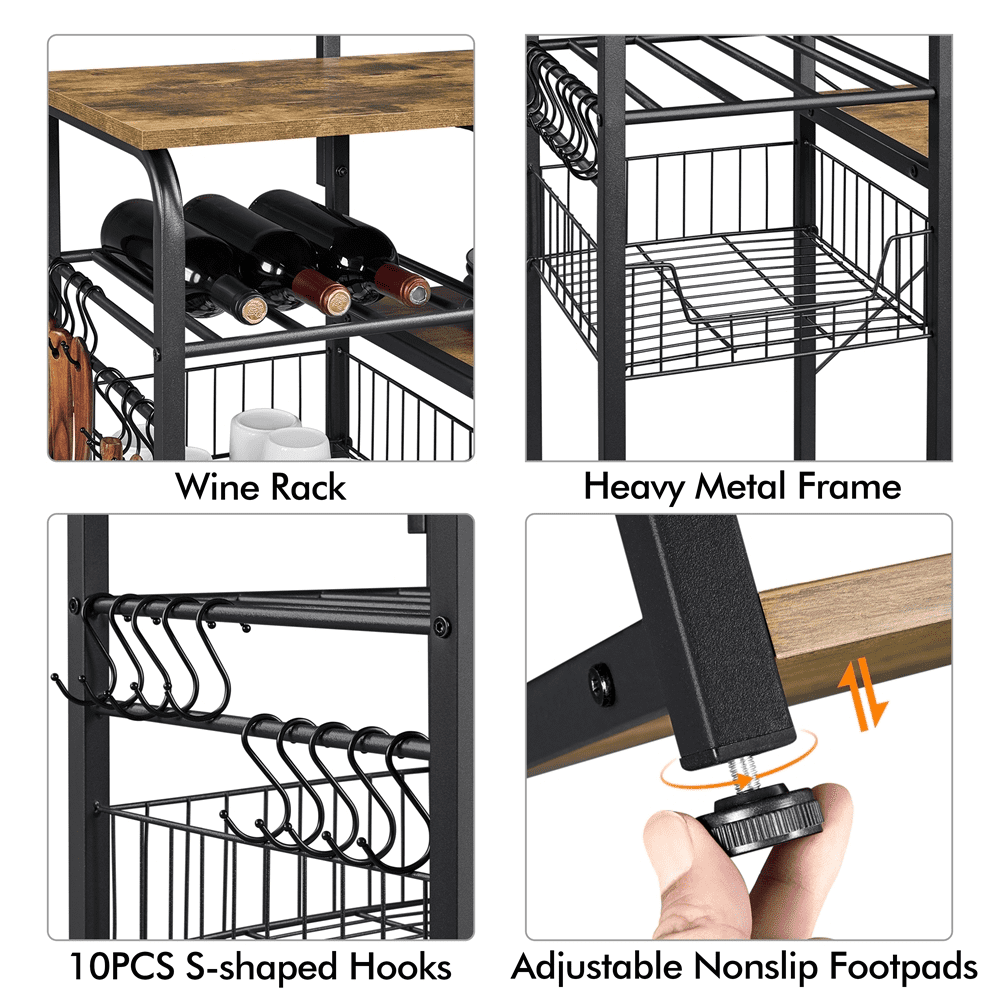 Wine Rack

Heavy Metal Frame

10PCS S-shaped Hooks

Adjustable Nonslip Footpads