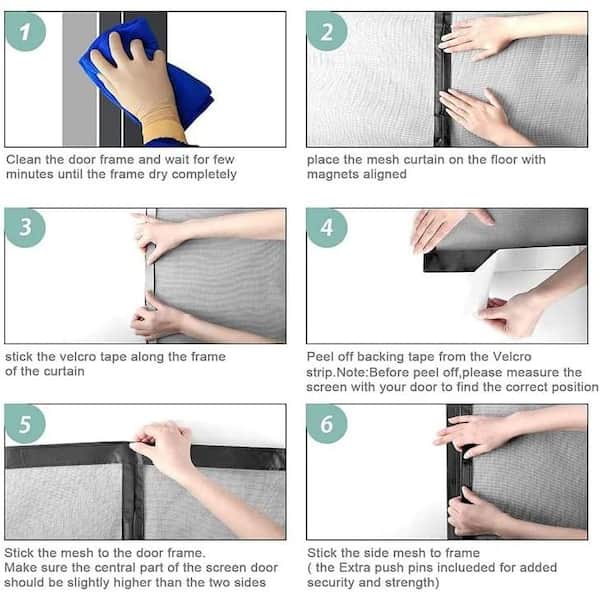 1

Clean the door frame and wait for few minutes until the frame dry completely

2

place the mesh curtain on the floor with magnets aligned

3

stick the velcro tape along the frame of the curtain

4

Peel off backing tape from the Velcro strip.Note:Before peel off,please measure the screen with your door to find the correct position

5

Stick the mesh to the door frame.
Make sure the central part of the screen door should be slightly higher than the two sides

6

Stick the side mesh to frame
( the Extra push pins inclueded for added security and strength)