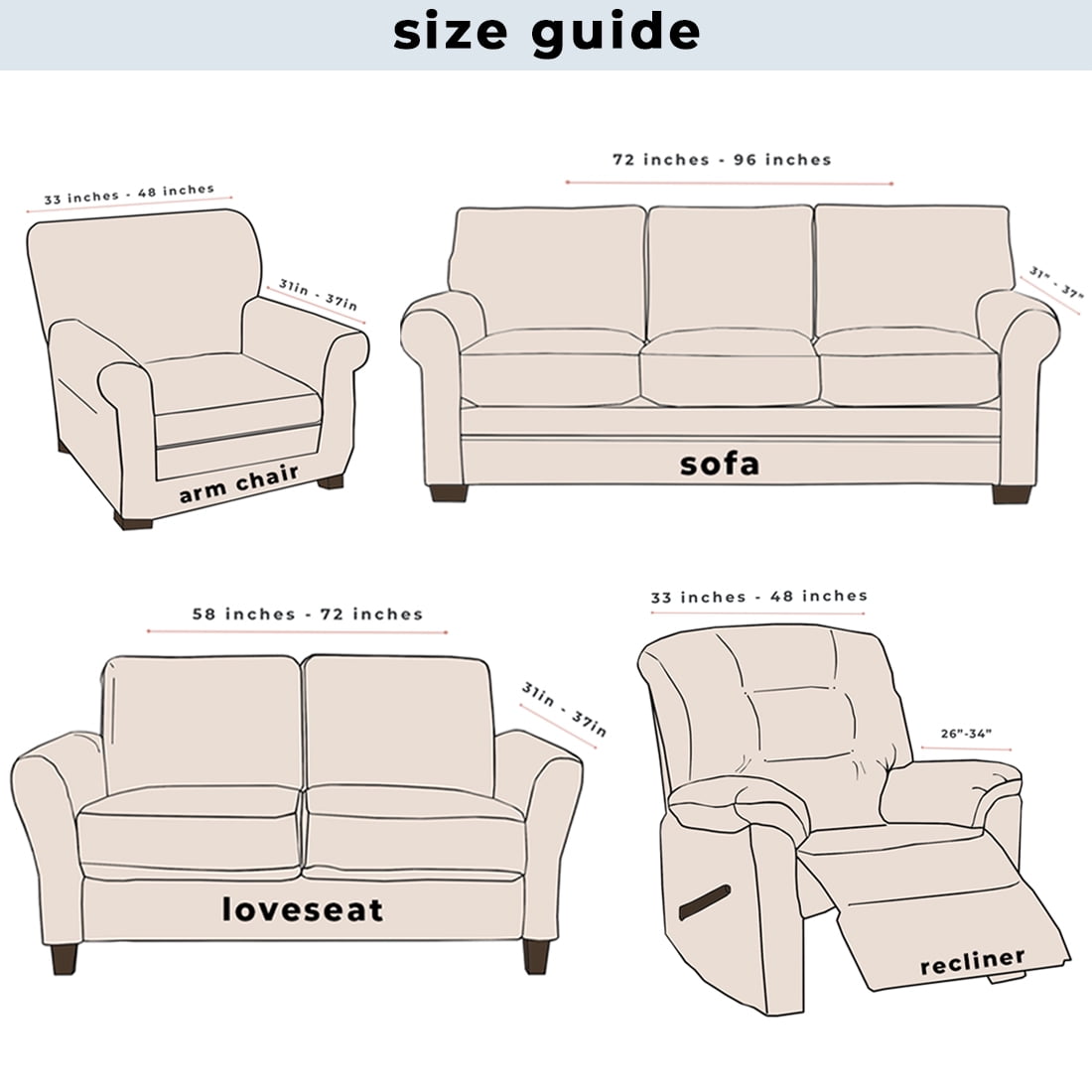 size guide

33 inches - 48 inches

31in - 37in

arm chair

72 inches - 96 inches

31" - 37"

sofa

58 inches - 72 inches

31in - 37in

loveseat

33 inches - 48 inches

26"-34"

recliner