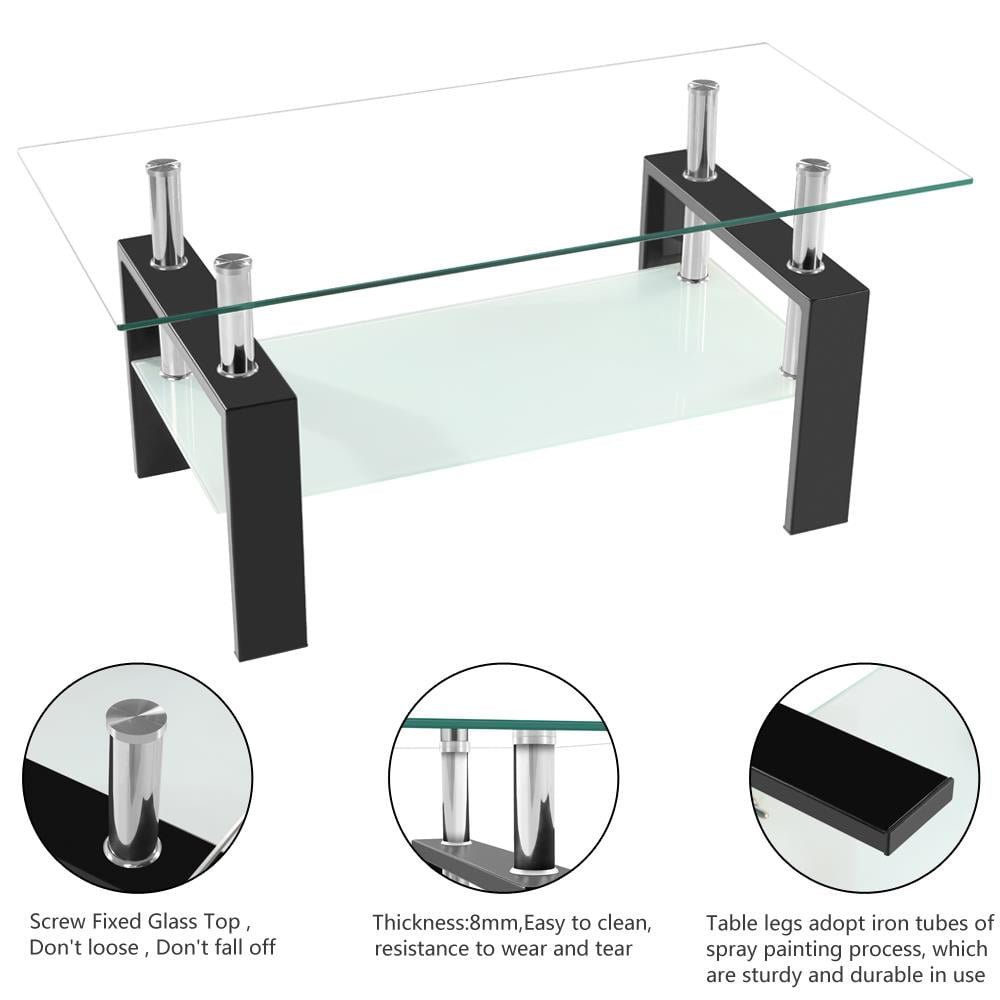 Screw Fixed Glass Top , Don't loose , Don't fall off

Thickness:8mm,Easy to clean, resistance to wear and tear

Table legs adopt iron tubes of spray painting process, which are sturdy and durable in use