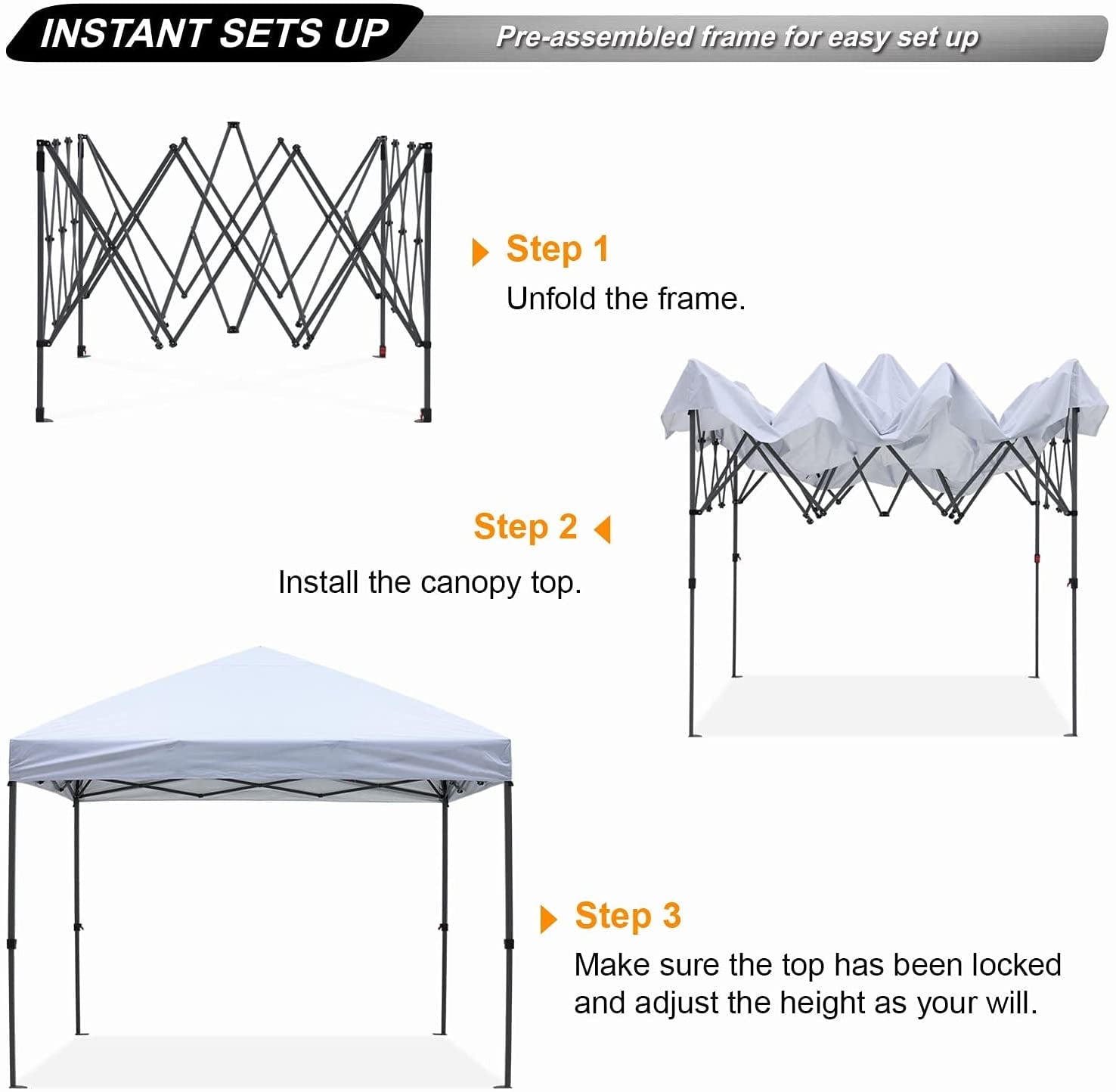 INSTANT SETS UP

Pre-assembled frame for easy set up

Step 1
Unfold the frame.

Step 2
Install the canopy top.

Step 3
Make sure the top has been locked and adjust the height as your will.