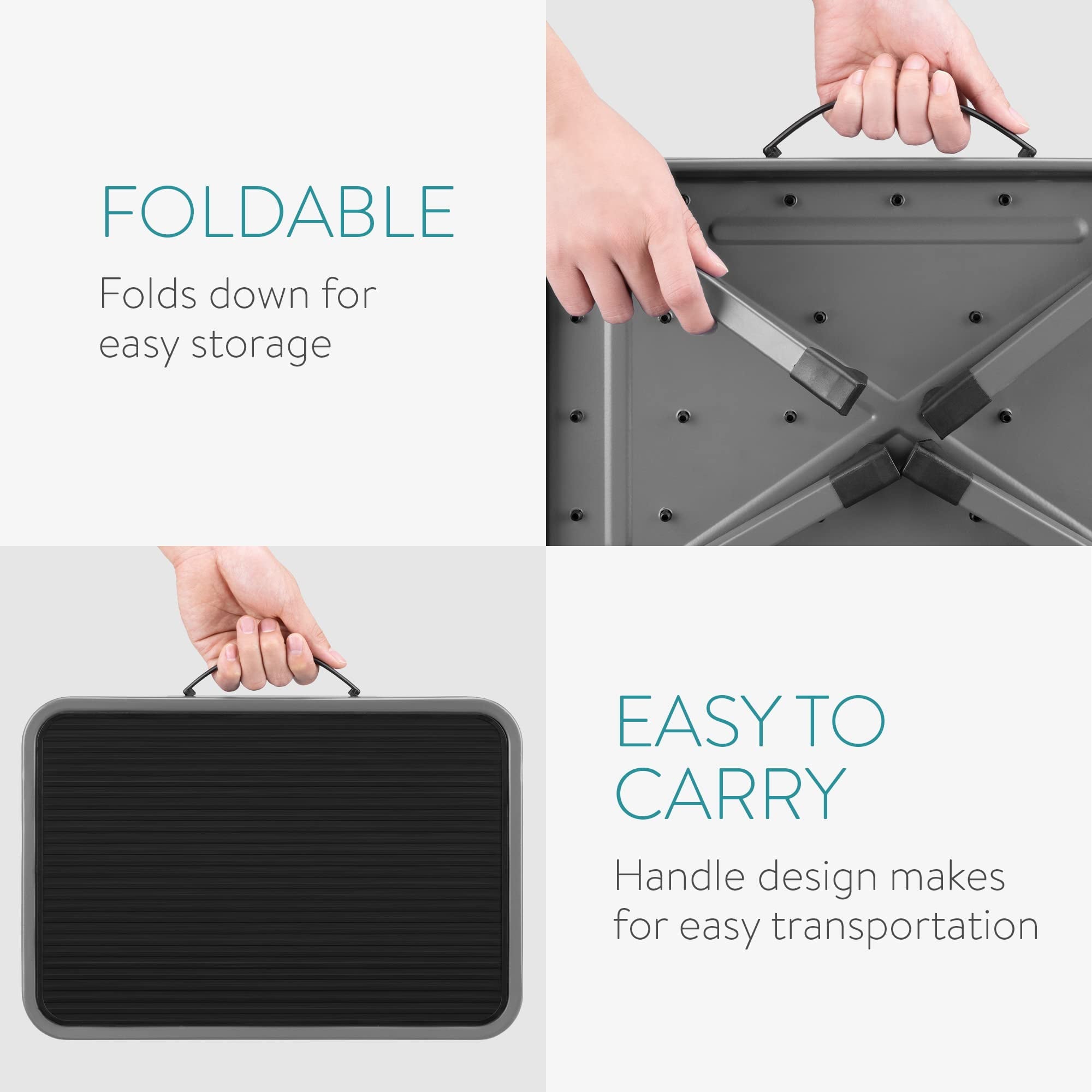 FOLDABLE

Folds down for easy storage

EASY TO CARRY

Handle design makes for easy transportation