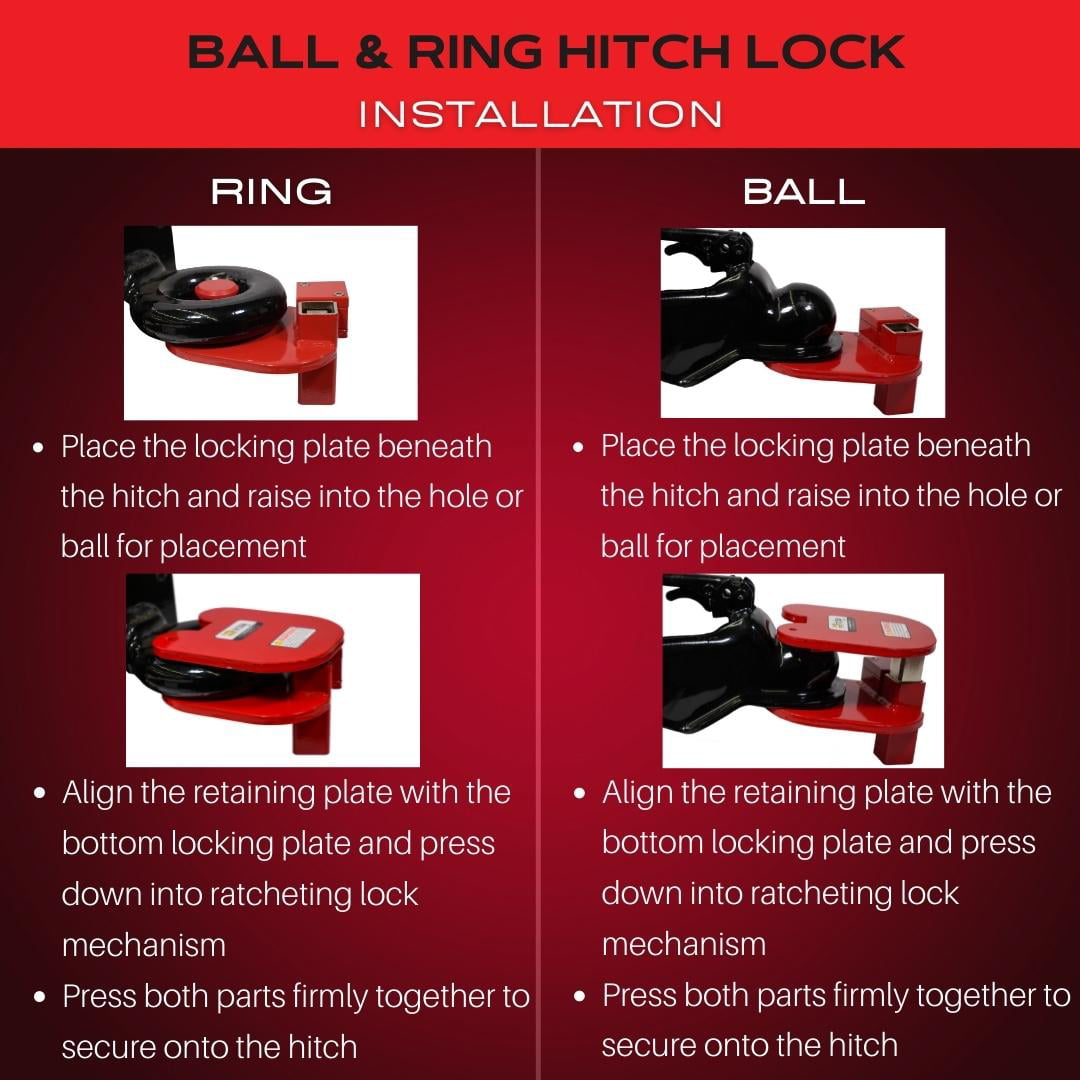 BALL & RING HITCH LOCK
INSTALLATION

RING

• Place the locking plate beneath the hitch and raise into the hole or ball for placement

• Align the retaining plate with the bottom locking plate and press down into ratcheting lock mechanism
• Press both parts firmly together to secure onto the hitch

BALL

• Place the locking plate beneath the hitch and raise into the hole or ball for placement

• Align the retaining plate with the bottom locking plate and press down into ratcheting lock mechanism
• Press both parts firmly together to secure onto the hitch