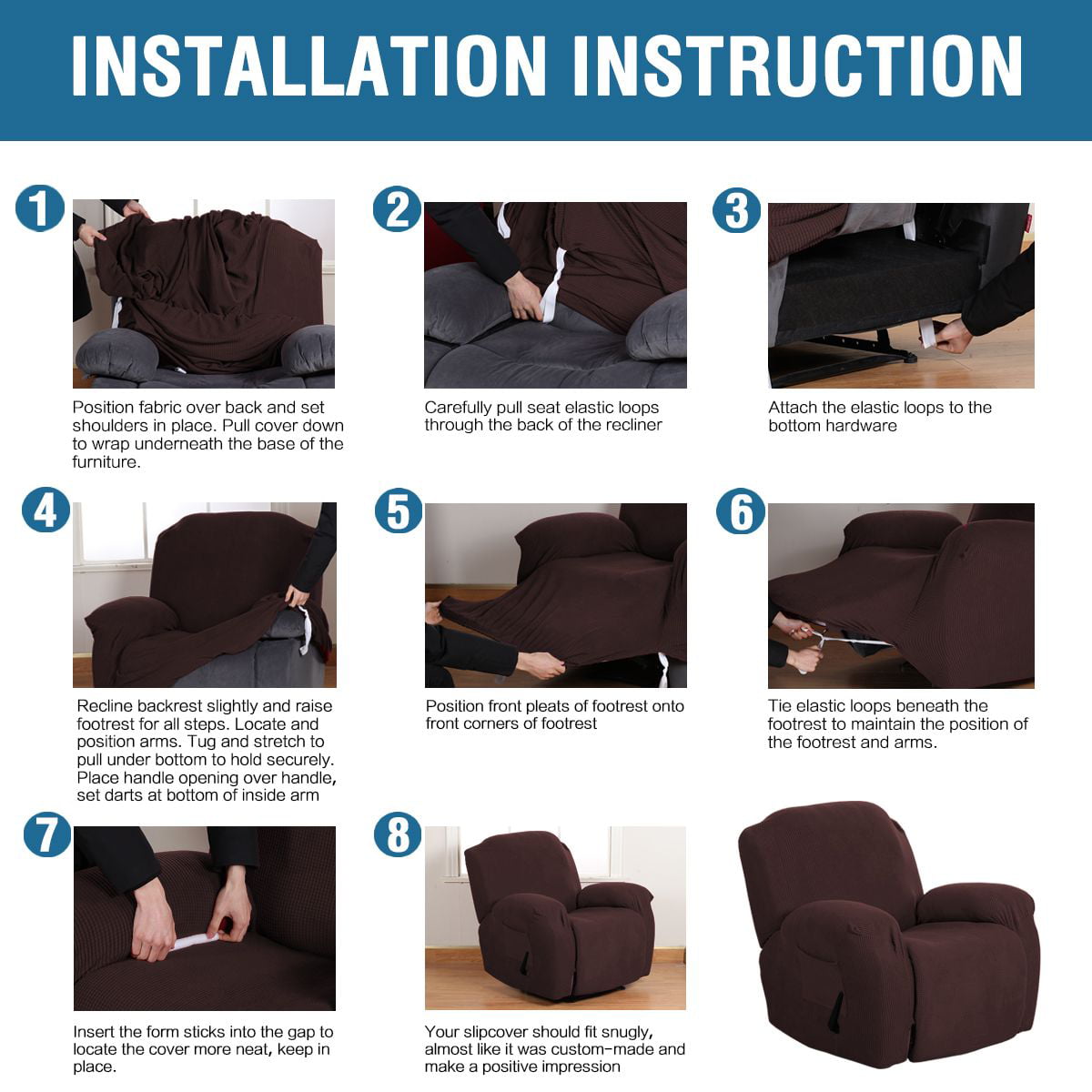 INSTALLATION INSTRUCTION

1

Position fabric over back and set shoulders in place. Pull cover down to wrap underneath the base of the furniture.

2

Carefully pull seat elastic loops through the back of the recliner

3

Attach the elastic loops to the bottom hardware

4

Recline backrest slightly and raise footrest for all steps. Locate and position arms. Tug and stretch to pull under bottom to hold securely. Place handle opening over handle, set darts at bottom of inside arm

5

Position front pleats of footrest onto front corners of footrest

6

Tie elastic loops beneath the footrest to maintain the position of the footrest and arms.

7

Insert the form sticks into the gap to locate the cover more neat, keep in place.

8

Your slipcover should fit snugly, almost like it was custom-made and make a positive impression