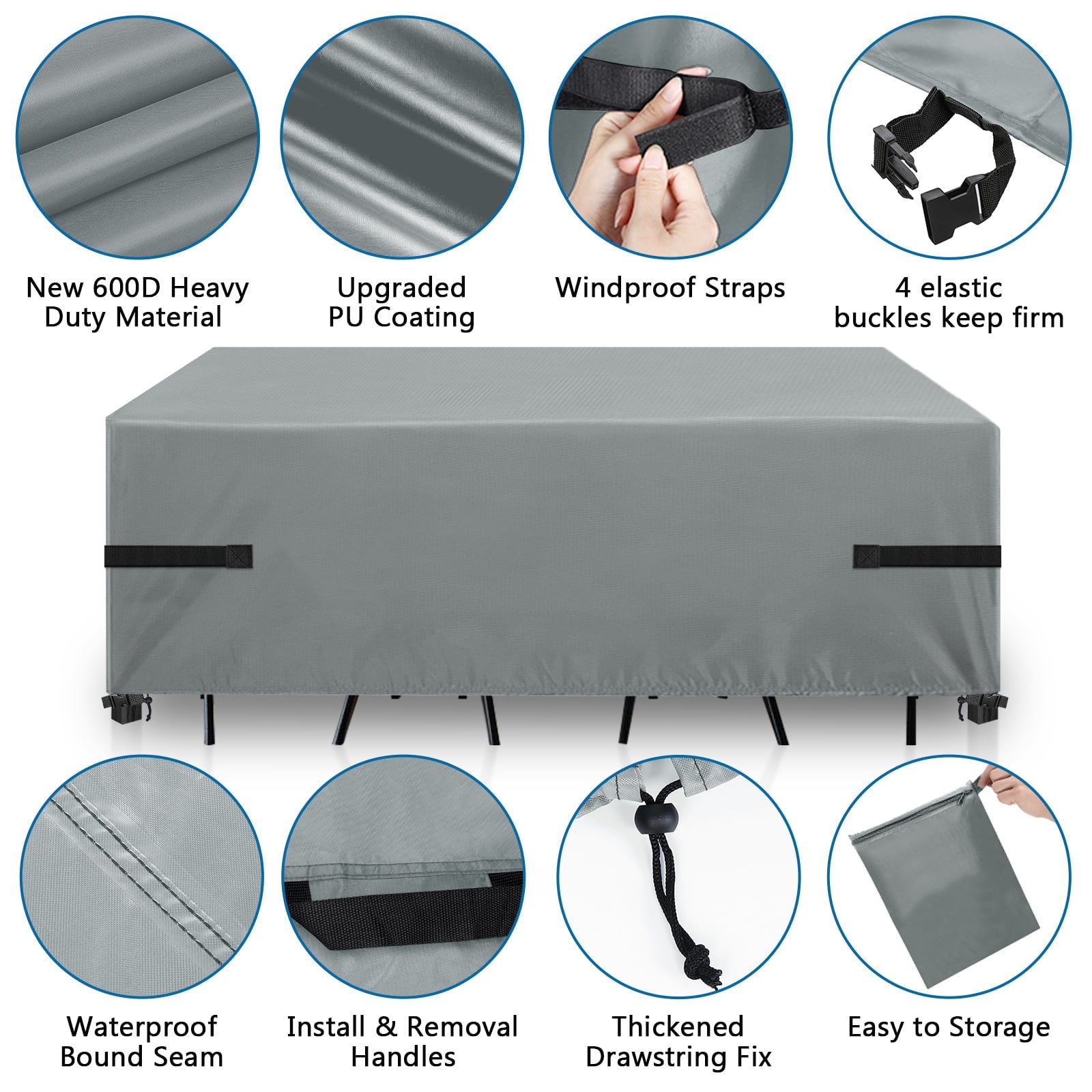 New 600D Heavy Duty Material

Upgraded PU Coating

Windproof Straps

4 elastic buckles keep firm

Waterproof Bound Seam

Install & Removal Handles

Thickened Drawstring Fix

Easy to Storage