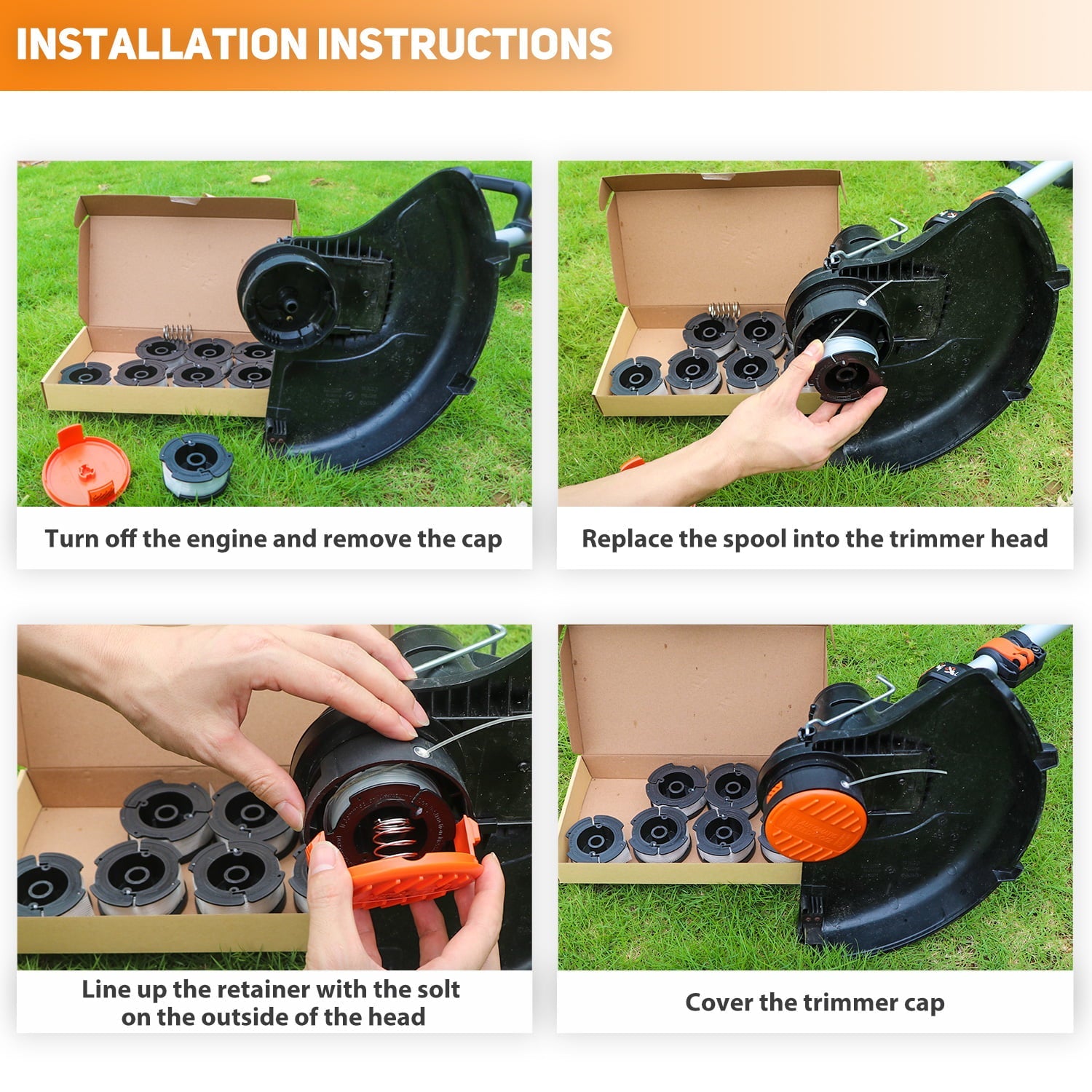 INSTALLATION INSTRUCTIONS

Turn off the engine and remove the cap

Replace the spool into the trimmer head

Line up the retainer with the solt on the outside of the head

Cover the trimmer cap