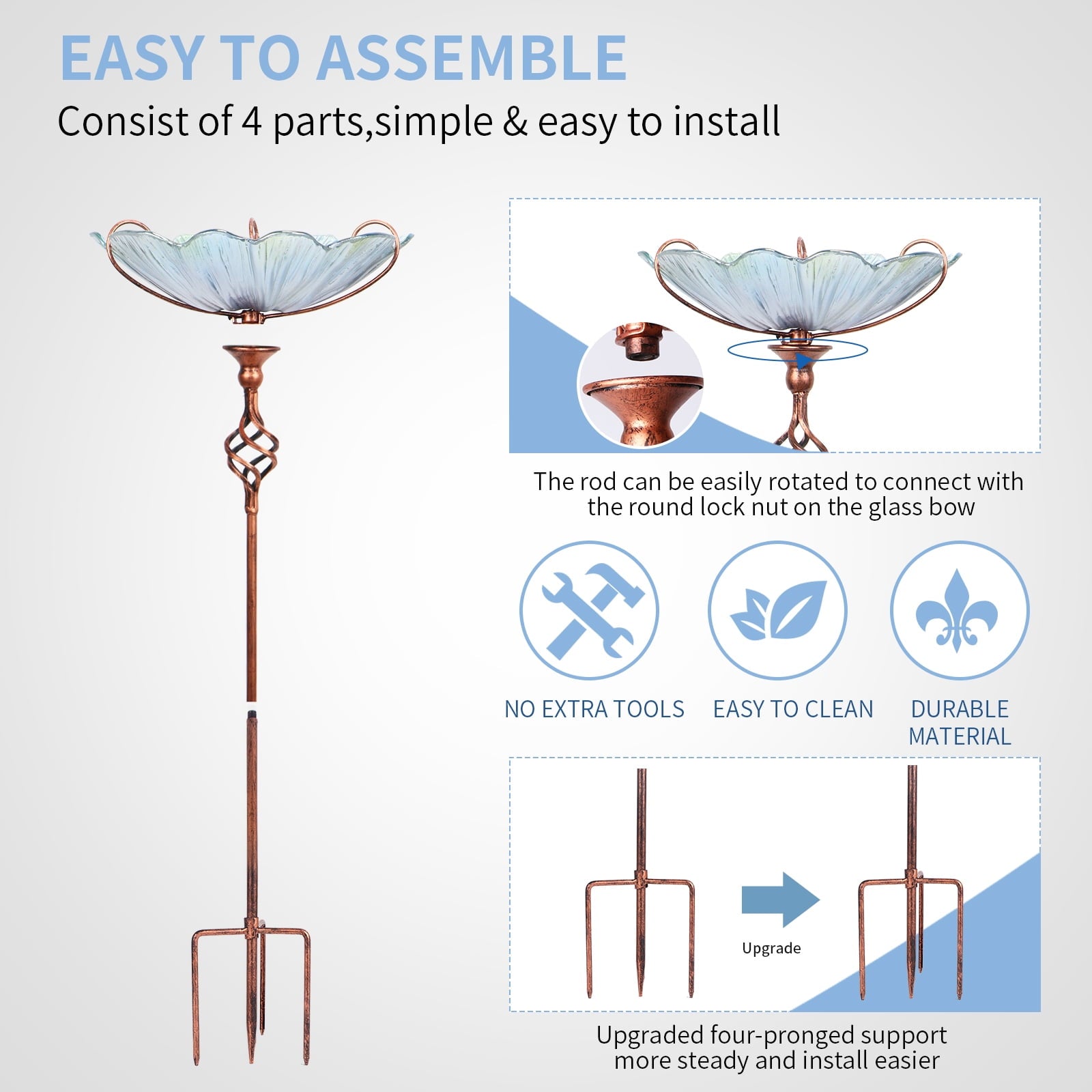 EASY TO ASSEMBLE

Consist of 4 parts,simple & easy to install

The rod can be easily rotated to connect with the round lock nut on the glass bow

NO EXTRA TOOLS

EASY TO CLEAN

DURABLE MATERIAL

Upgrade

Upgraded four-pronged support more steady and install easier