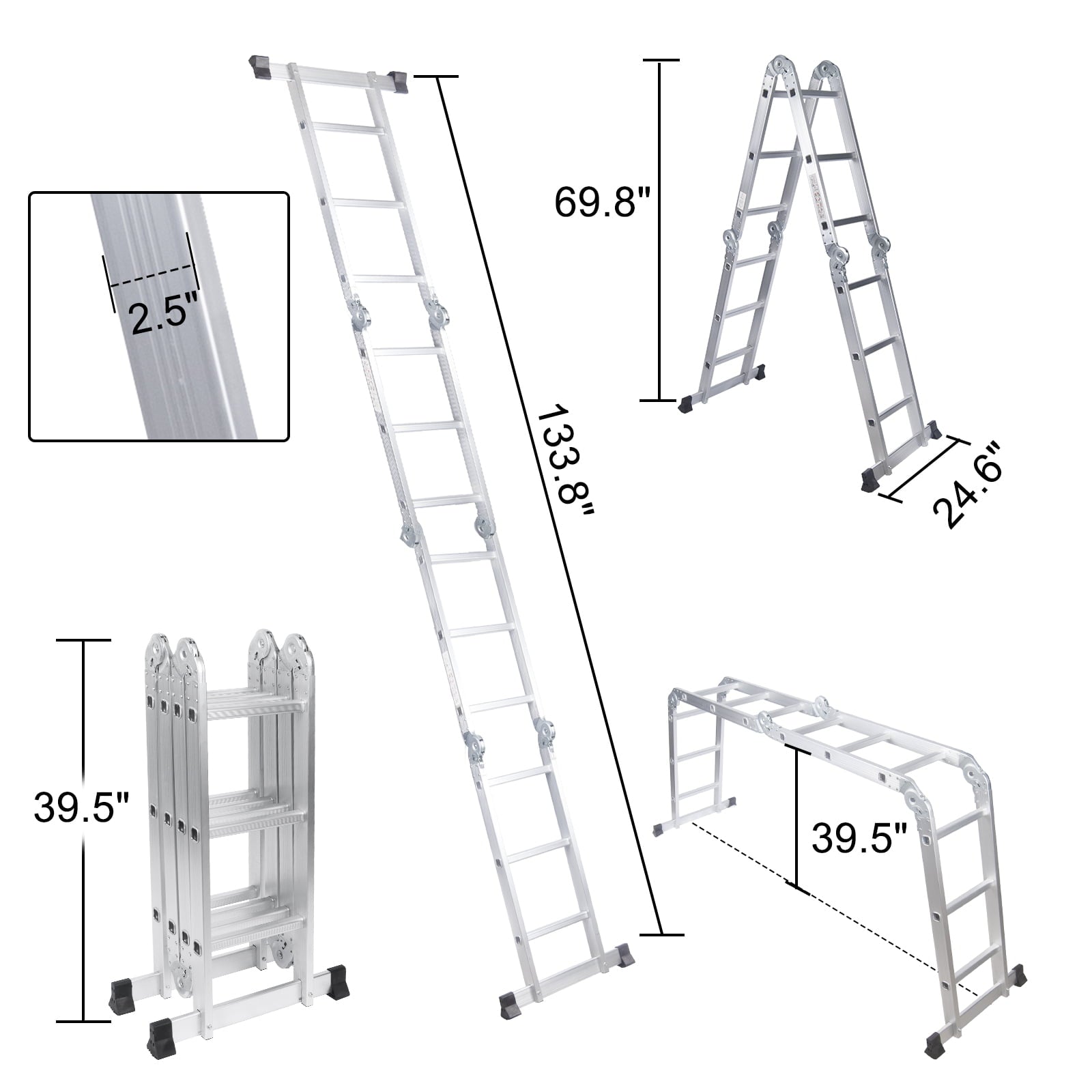 2.5"

133.8"

69.8"

24.6"

39.5"

39.5"