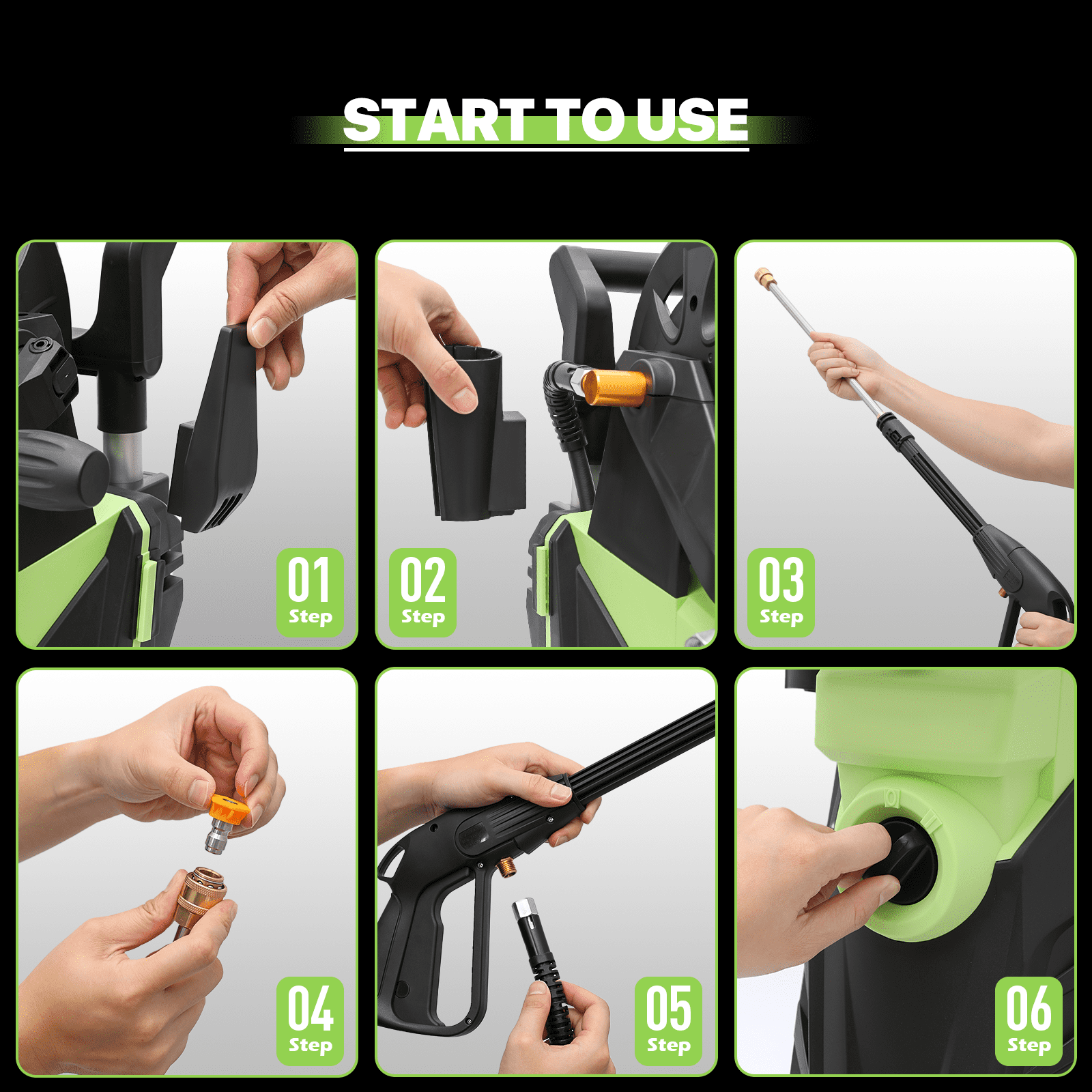 START TO USE

01
Step

02
Step

03
Step

04
Step

05
Step

06
Step