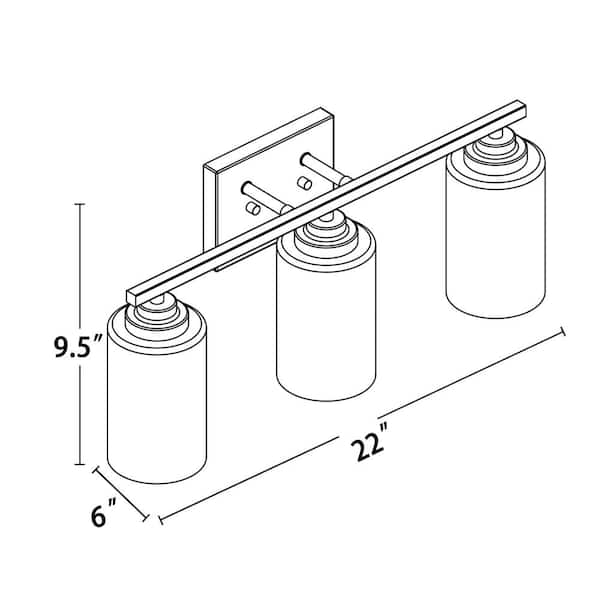 9.5"

22"

6"