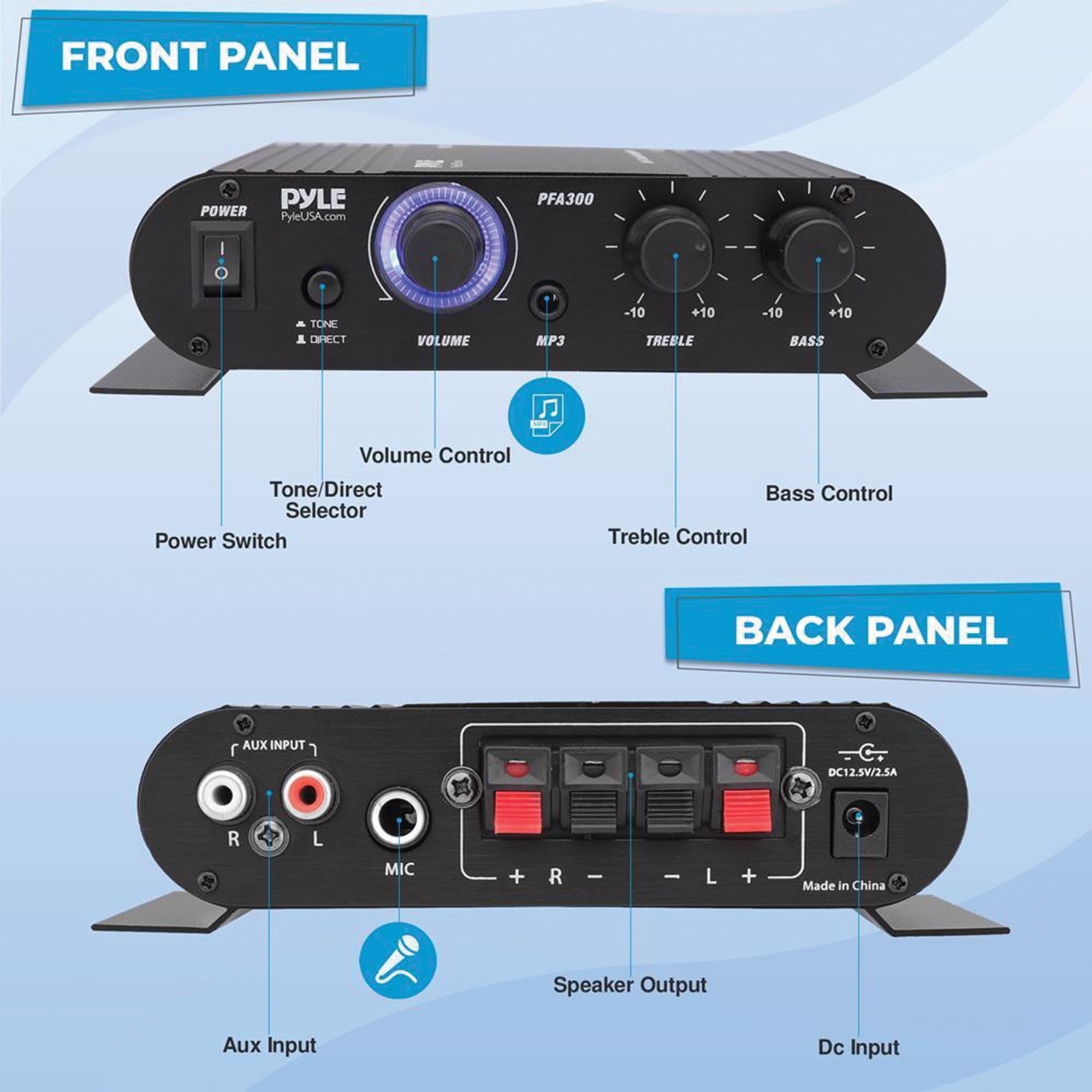 FRONT PANEL

POWER

PYLE
PyleUSA.com

PFA300

TONE
DIRECT

VOLUME

MP3

-10 +10
TREBLE

-10 +10
BASS

MP3

Volume Control

Tone/Direct Selector

Power Switch

Treble Control

Bass Control

BACK PANEL

AUX INPUT

R L

MIC

+ R − − L +

DC12.5V/2.5A

Made in China

Speaker Output

Aux Input

Dc Input