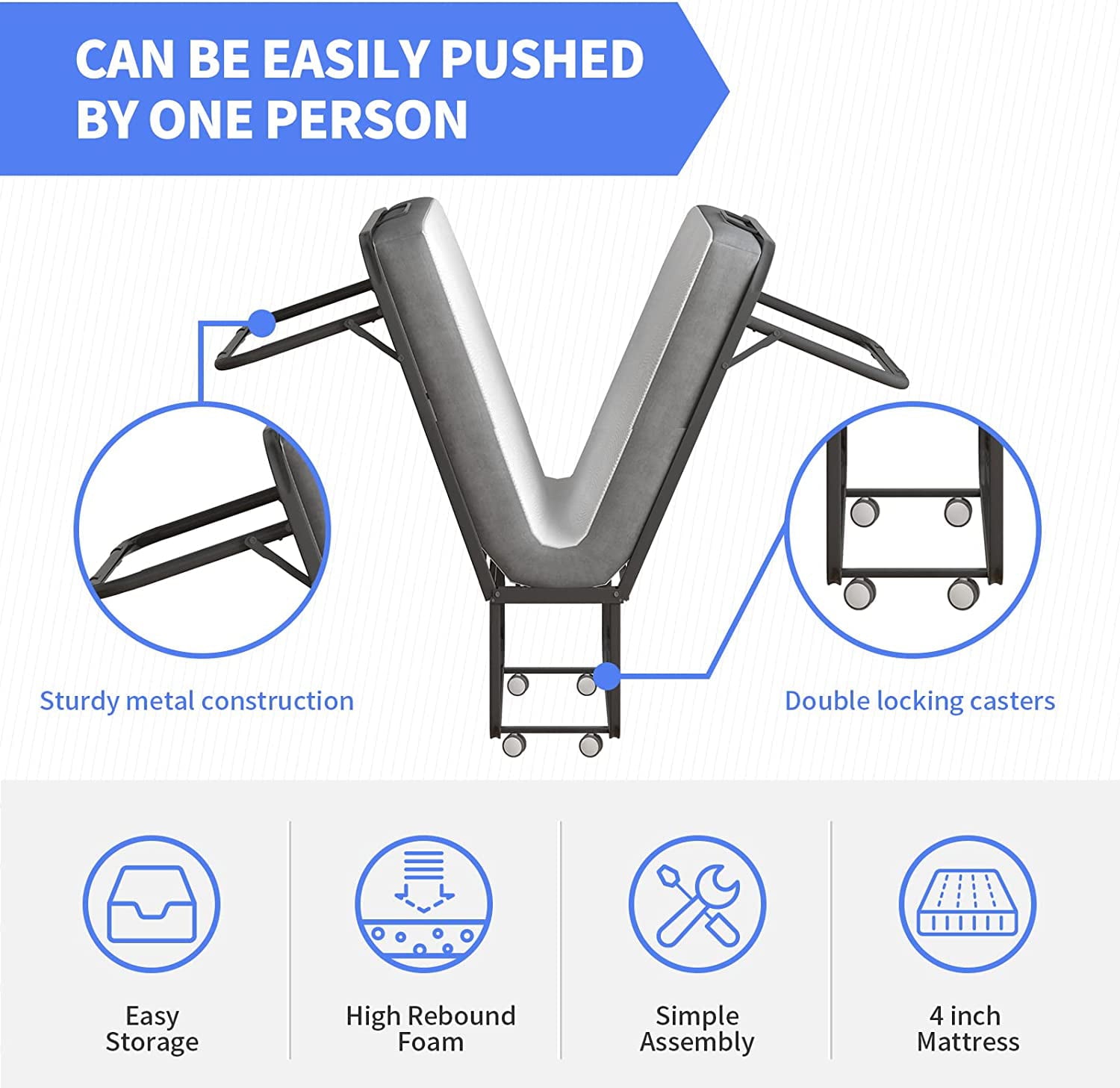 CAN BE EASILY PUSHED BY ONE PERSON

Sturdy metal construction

Double locking casters

Easy Storage

High Rebound Foam

Simple Assembly

4 inch Mattress