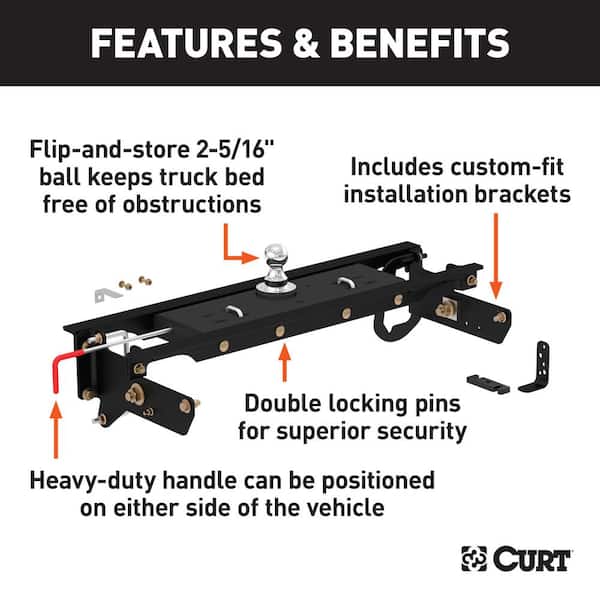 FEATURES & BENEFITS

Flip-and-store 2-5/16" ball keeps truck bed free of obstructions

Includes custom-fit installation brackets

Double locking pins for superior security

Heavy-duty handle can be positioned on either side of the vehicle

CURT