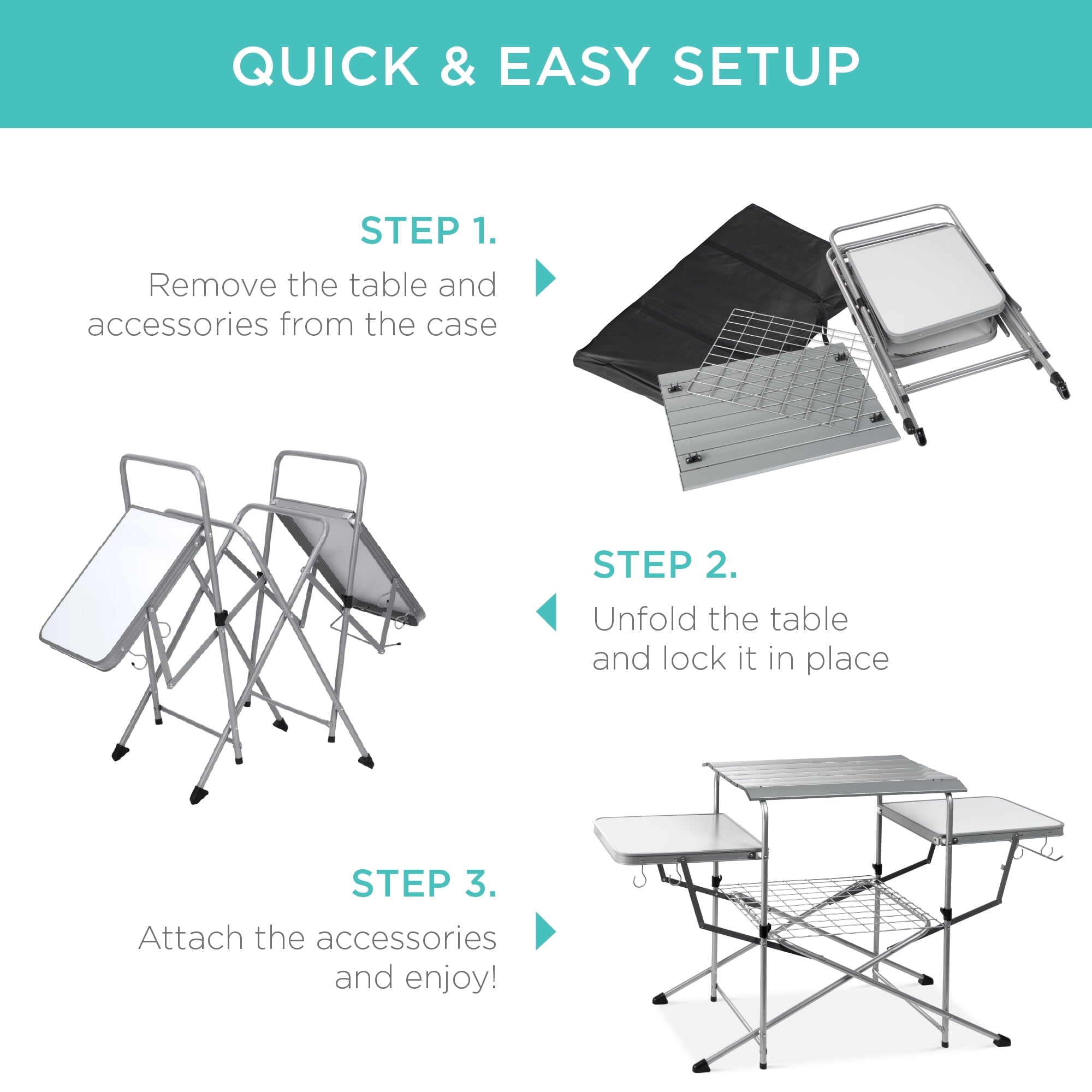 QUICK & EASY SETUP

STEP 1.

Remove the table and accessories from the case

STEP 2.

Unfold the table and lock it in place

STEP 3.

Attach the accessories and enjoy!