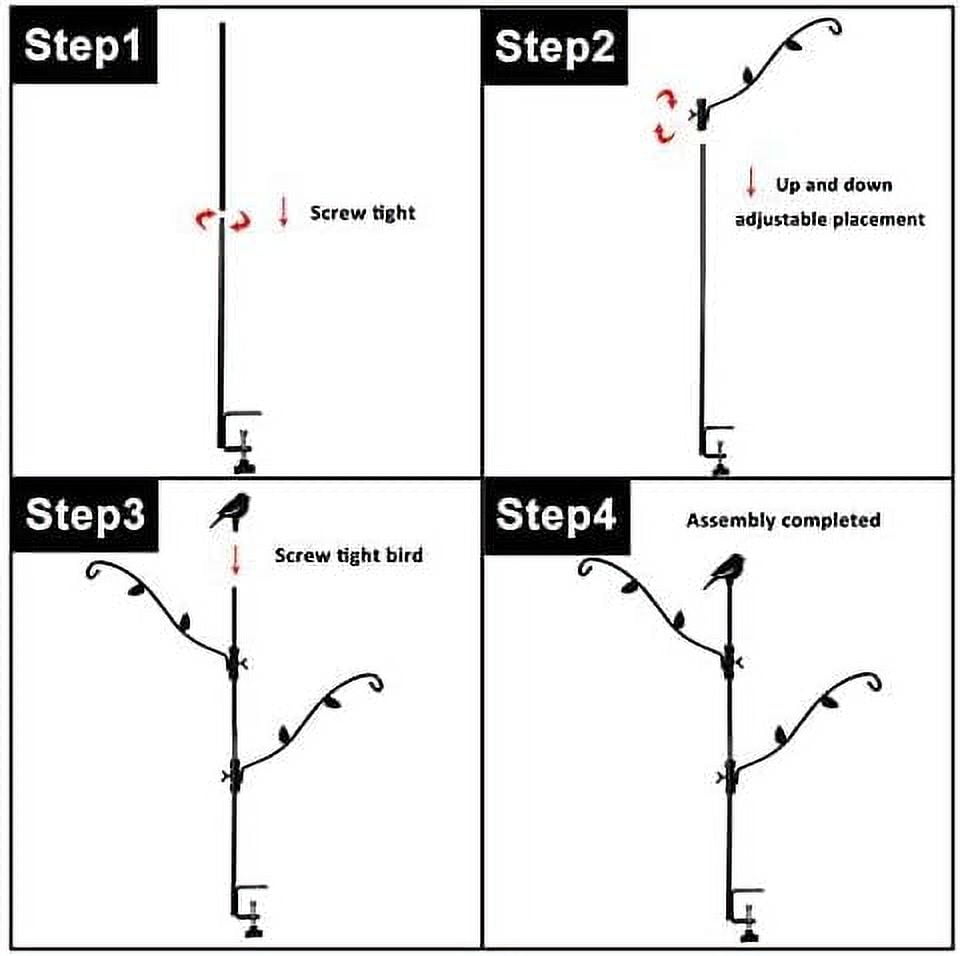 Step1

Screw tight

Step2

Up and down adjustable placement

Step3

Screw tight bird

Step4

Assembly completed