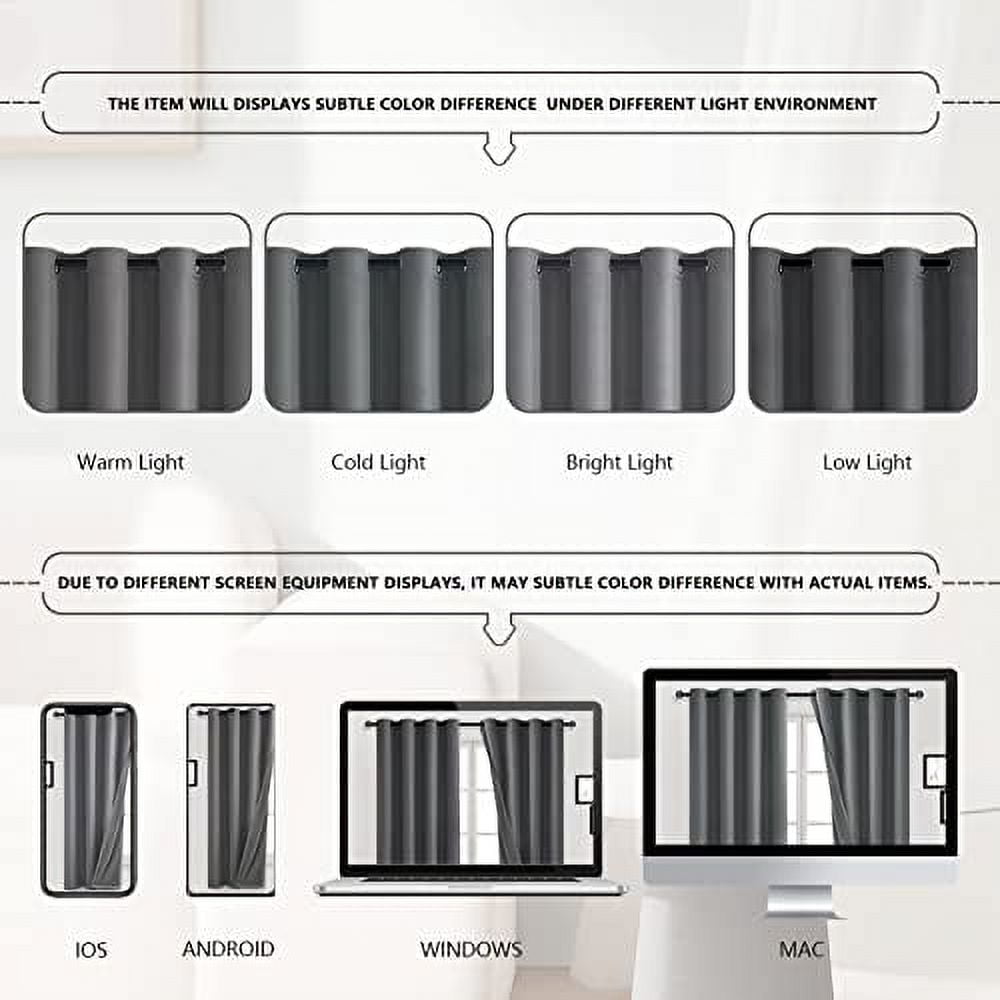 THE ITEM WILL DISPLAYS SUBTLE COLOR DIFFERENCE UNDER DIFFERENT LIGHT ENVIRONMENT

Warm Light

Cold Light

Bright Light

Low Light

DUE TO DIFFERENT SCREEN EQUIPMENT DISPLAYS, IT MAY SUBTLE COLOR DIFFERENCE WITH ACTUAL ITEMS.

IOS

ANDROID

WINDOWS

MAC