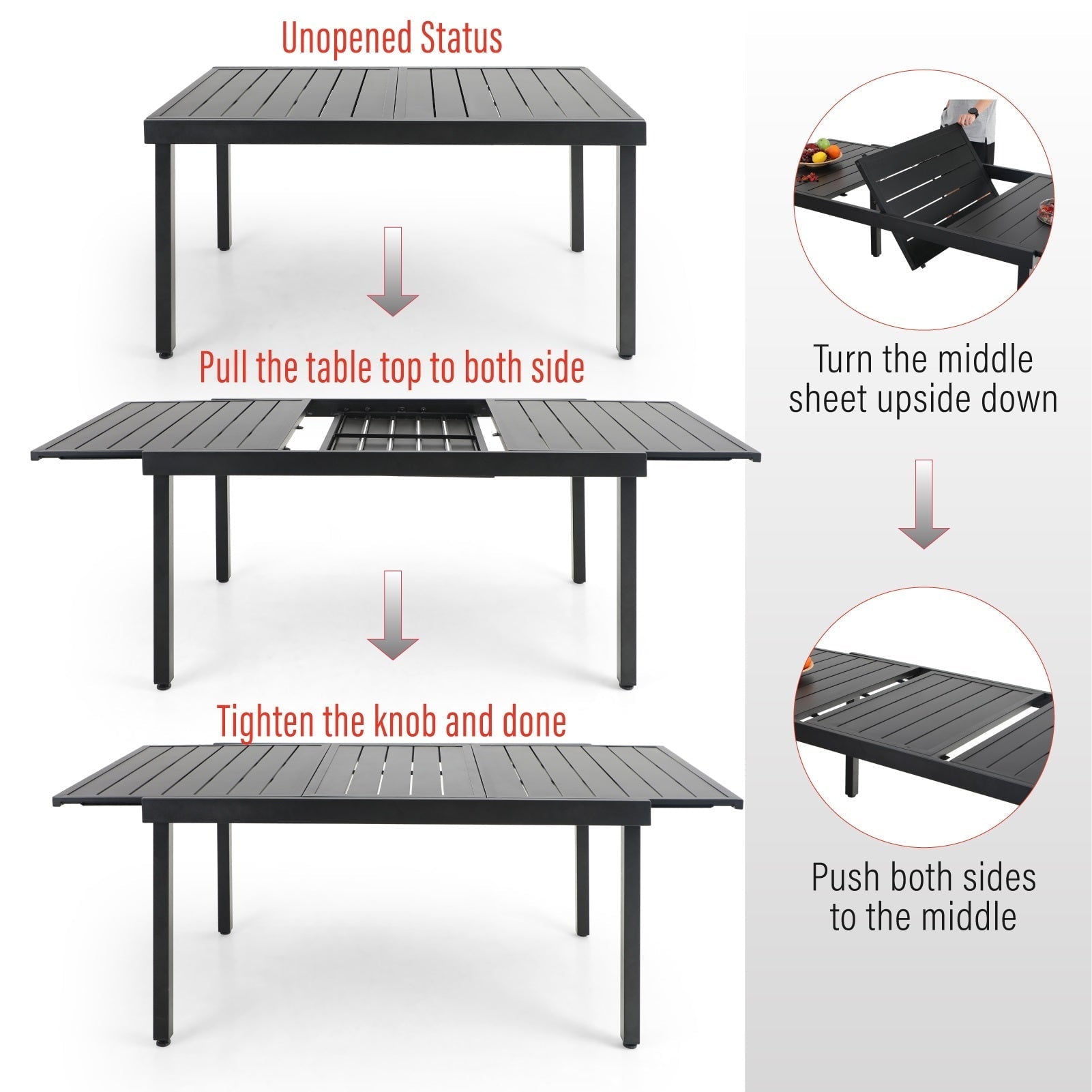 Unopened Status

Pull the table top to both side

Tighten the knob and done

Turn the middle sheet upside down

Push both sides to the middle