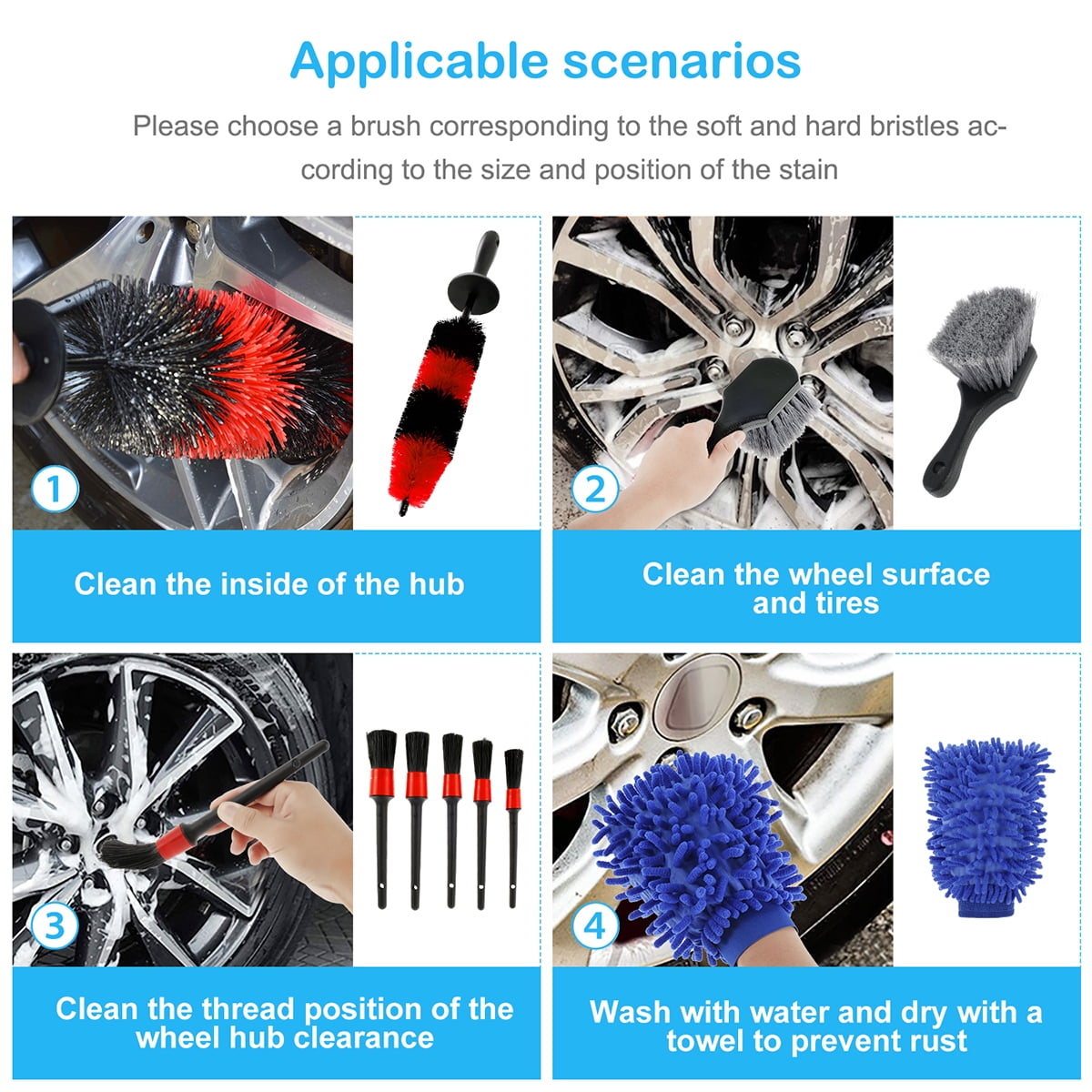 Applicable scenarios

Please choose a brush corresponding to the soft and hard bristles according to the size and position of the stain

1

Clean the inside of the hub

2

Clean the wheel surface and tires

3

Clean the thread position of the wheel hub clearance

4

Wash with water and dry with a towel to prevent rust