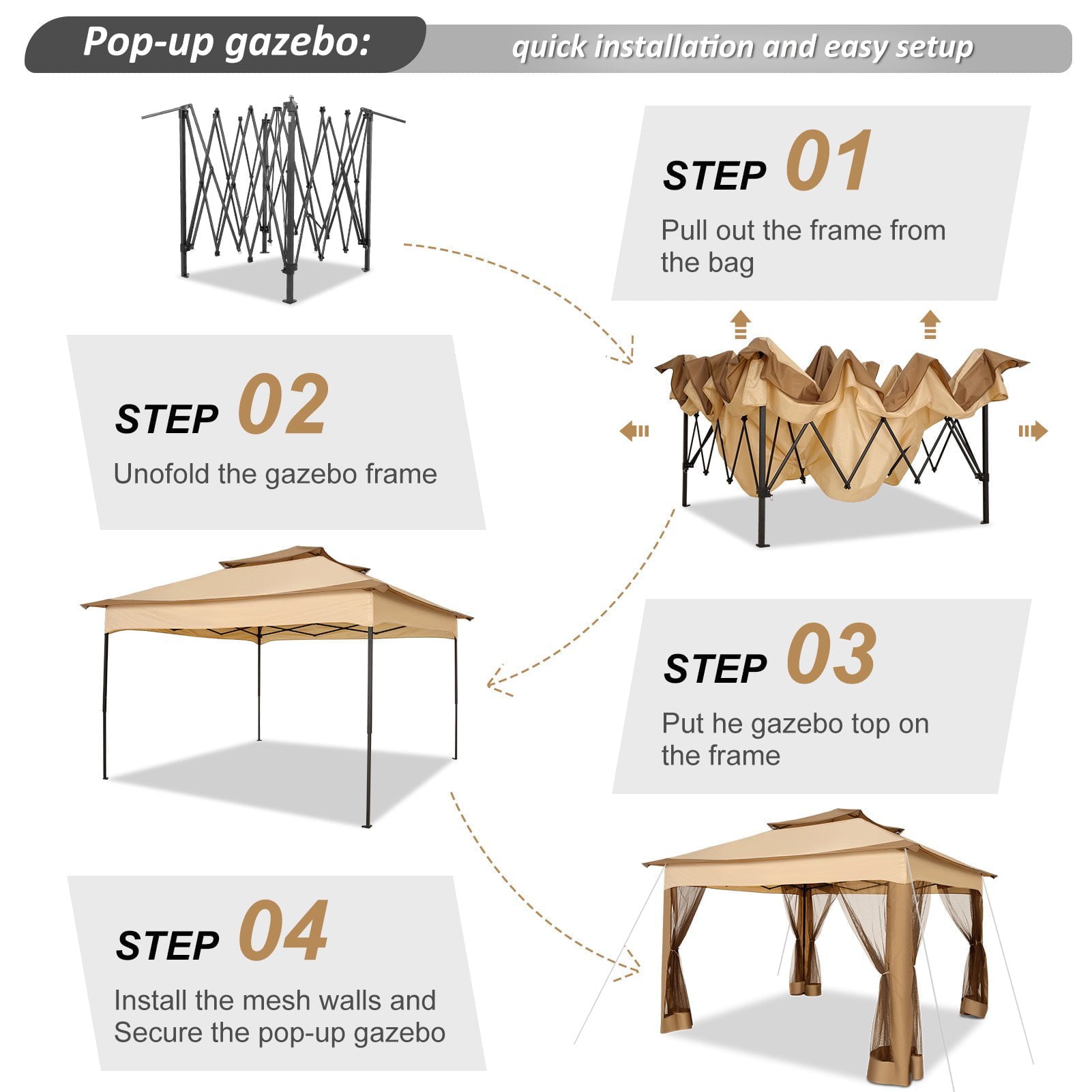 Pop-up gazebo: quick installation and easy setup

STEP 01
Pull out the frame from the bag

STEP 02
Unofold the gazebo frame

STEP 03
Put he gazebo top on the frame

STEP 04
Install the mesh walls and Secure the pop-up gazebo