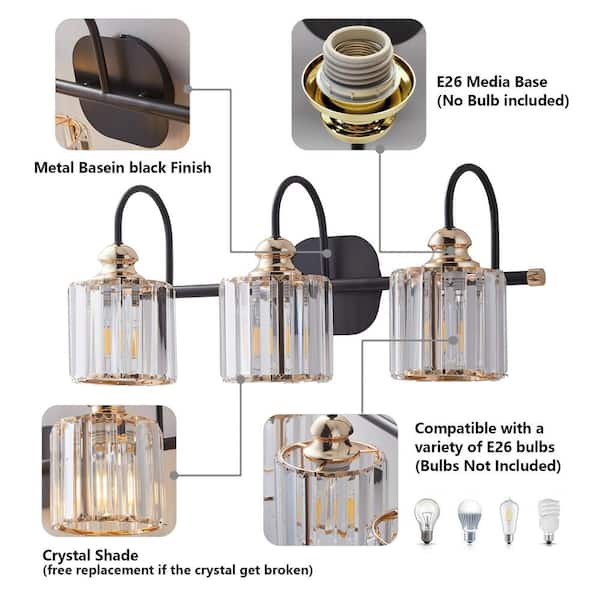 E26 Media Base
(No Bulb included)

Metal Basein black Finish

Compatible with a variety of E26 bulbs
(Bulbs Not Included)

Crystal Shade
(free replacement if the crystal get broken)