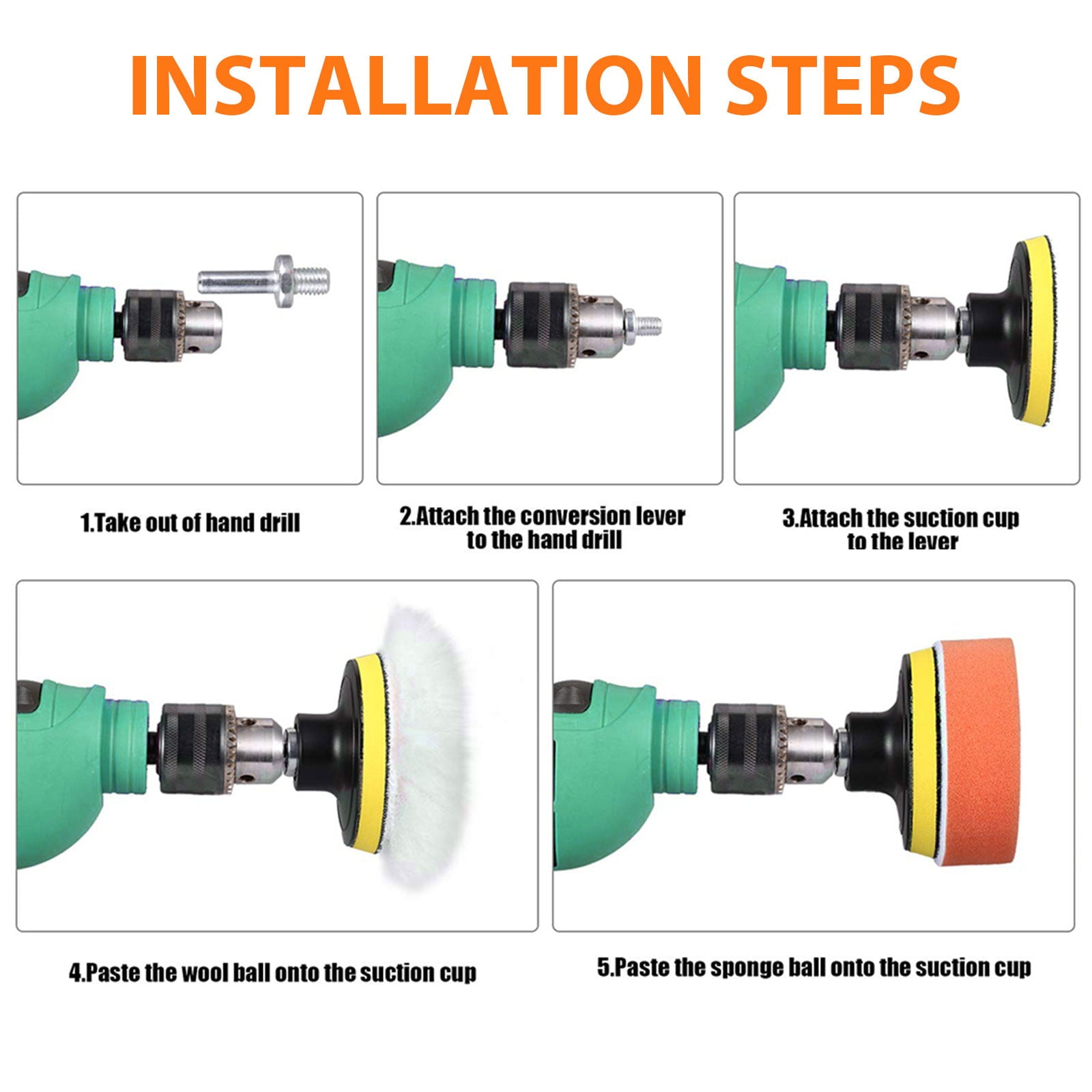 INSTALLATION STEPS

1.Take out of hand drill

2.Attach the conversion lever to the hand drill

3.Attach the suction cup to the lever

4.Paste the wool ball onto the suction cup

5.Paste the sponge ball onto the suction cup