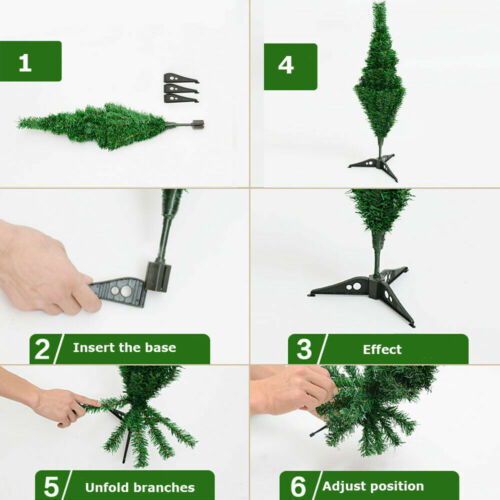 1

4

2 Insert the base

3 Effect

5 Unfold branches

6 Adjust position