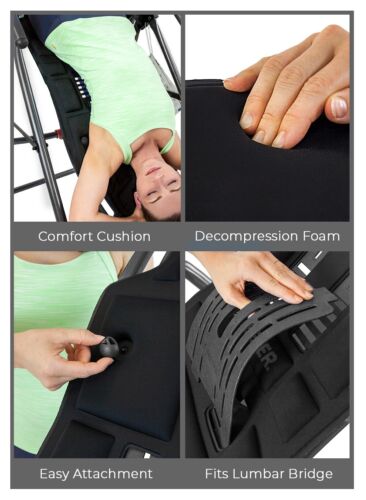 Comfort Cushion

Decompression Foam

Easy Attachment

Fits Lumbar Bridge