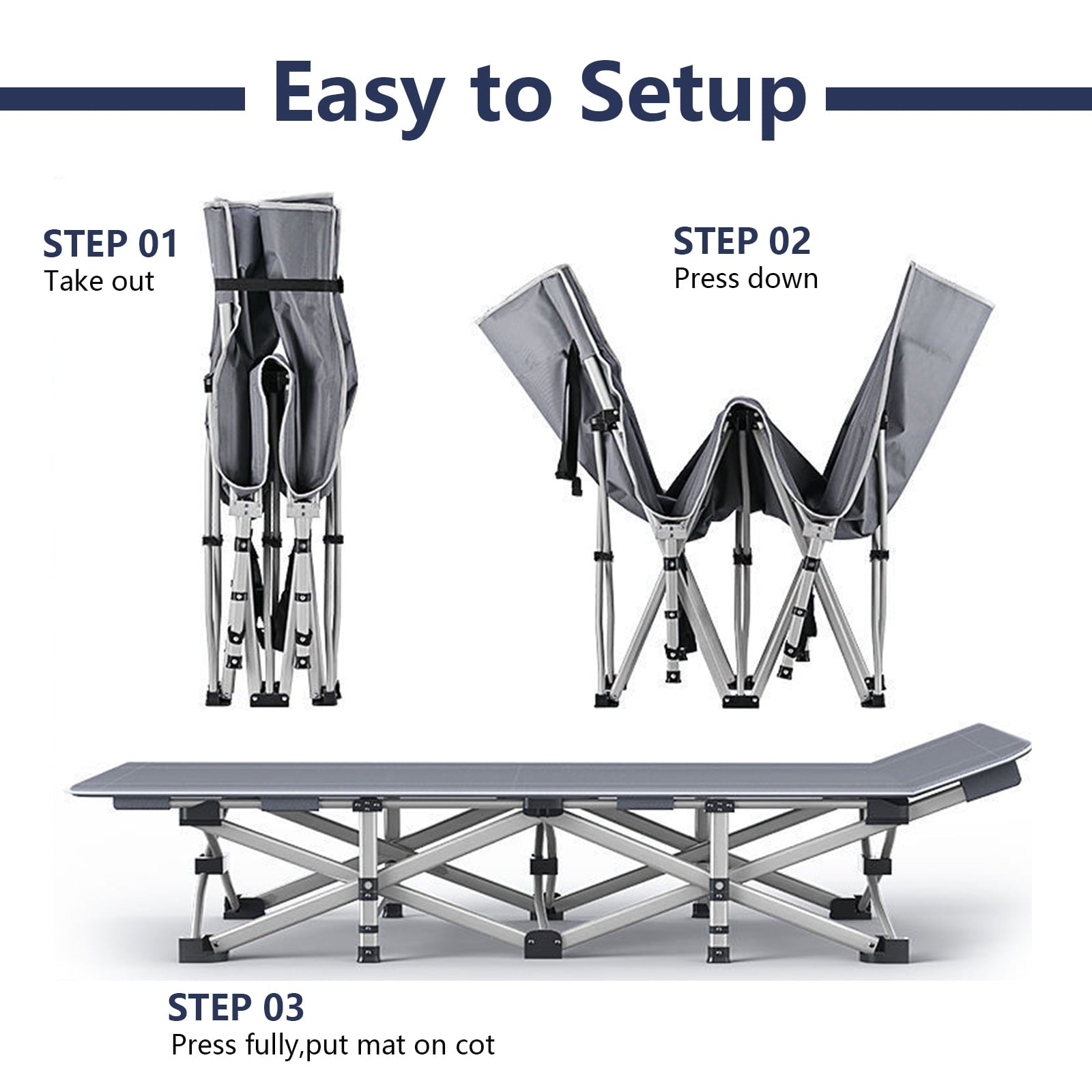 Easy to Setup

STEP 01
Take out

STEP 02
Press down

STEP 03
Press fully,put mat on cot