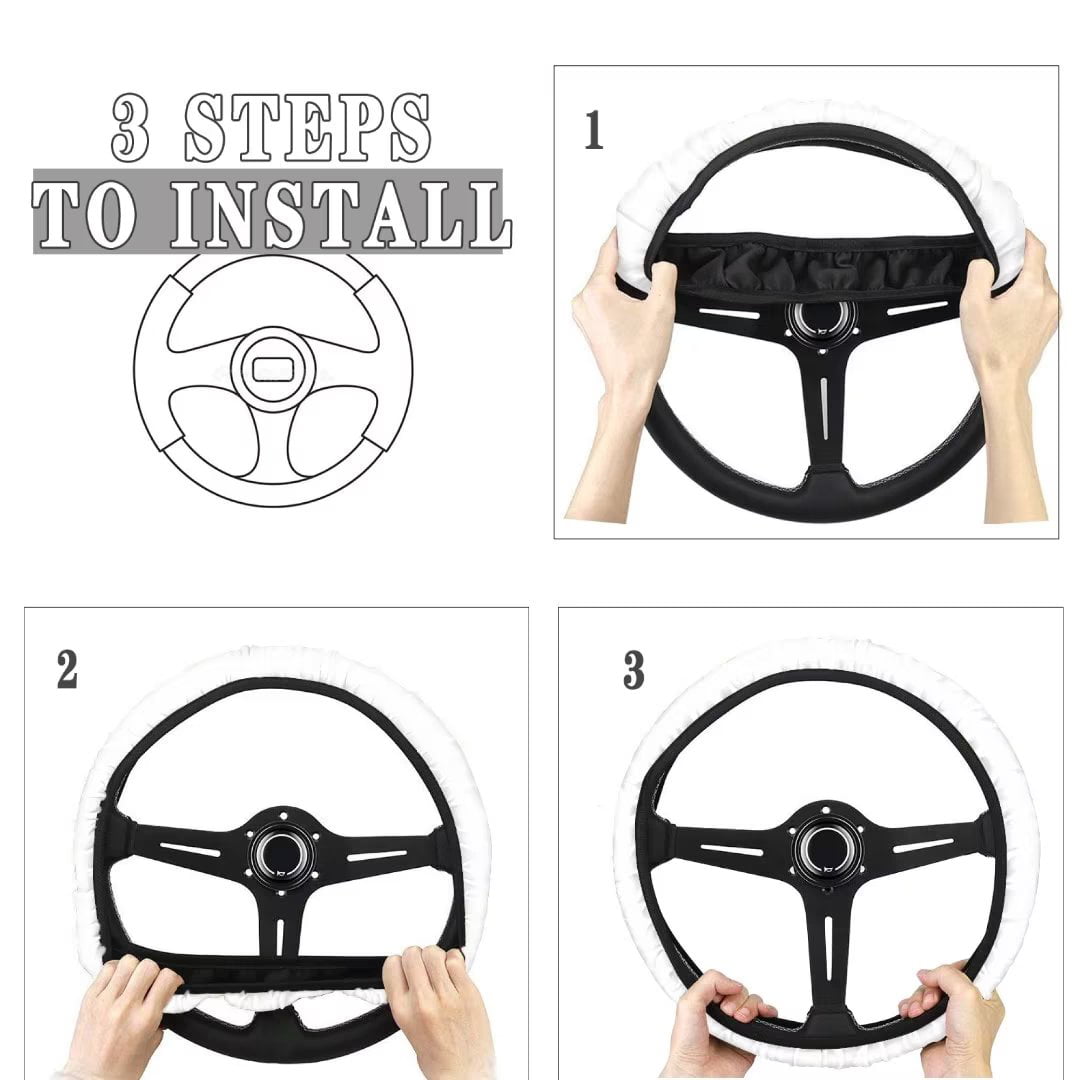 3 STEPS
TO INSTALL

1

2

3