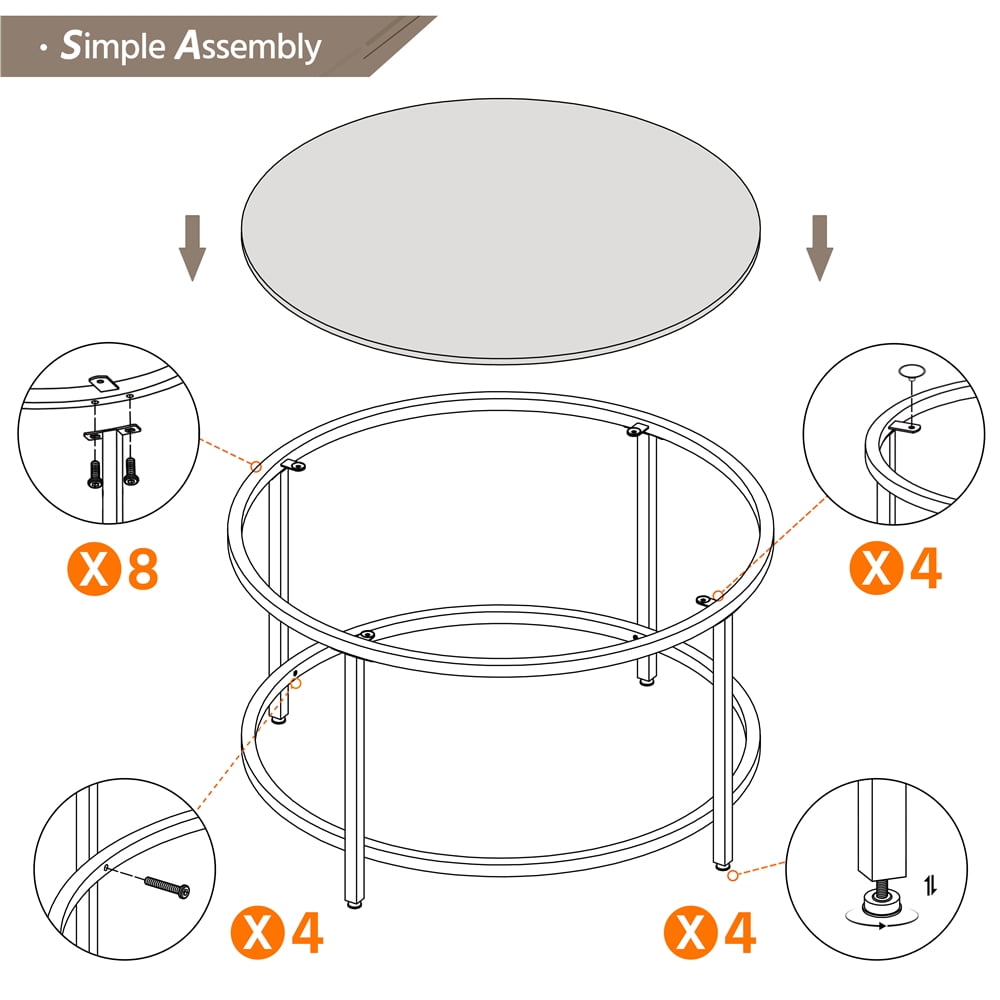 · Simple Assembly

X 8

X 4

X 4

X 4