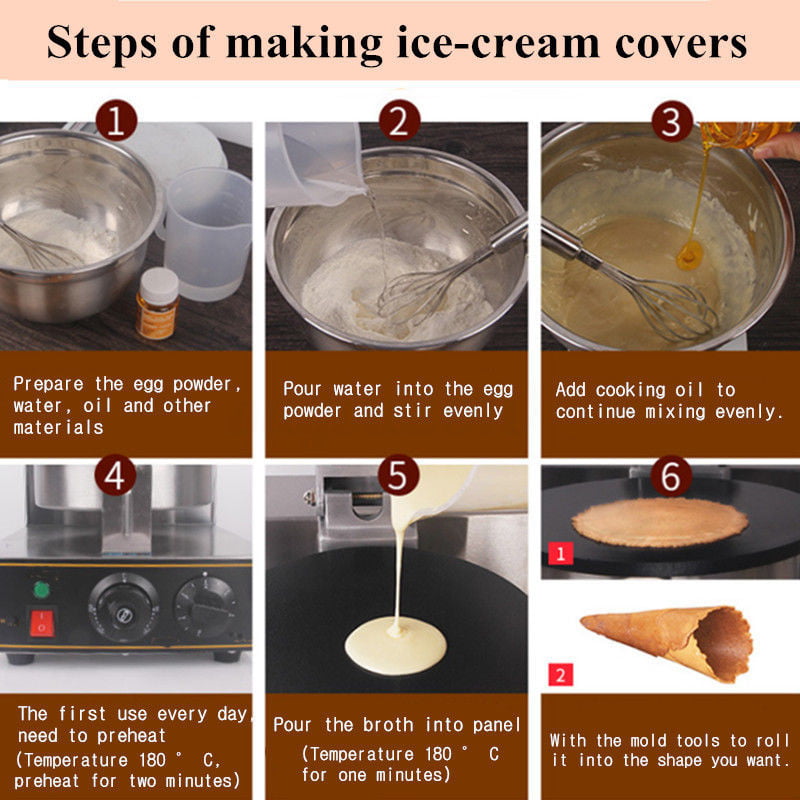 Steps of making ice-cream covers

1

Prepare the egg powder, water, oil and other materials

2

Pour water into the egg powder and stir evenly

3

Add cooking oil to continue mixing evenly.

4

The first use every day, need to preheat (Temperature 180 ° C, preheat for two minutes)

5

Pour the broth into panel (Temperature 180 ° C for one minutes)

6

1

2

With the mold tools to roll it into the shape you want.