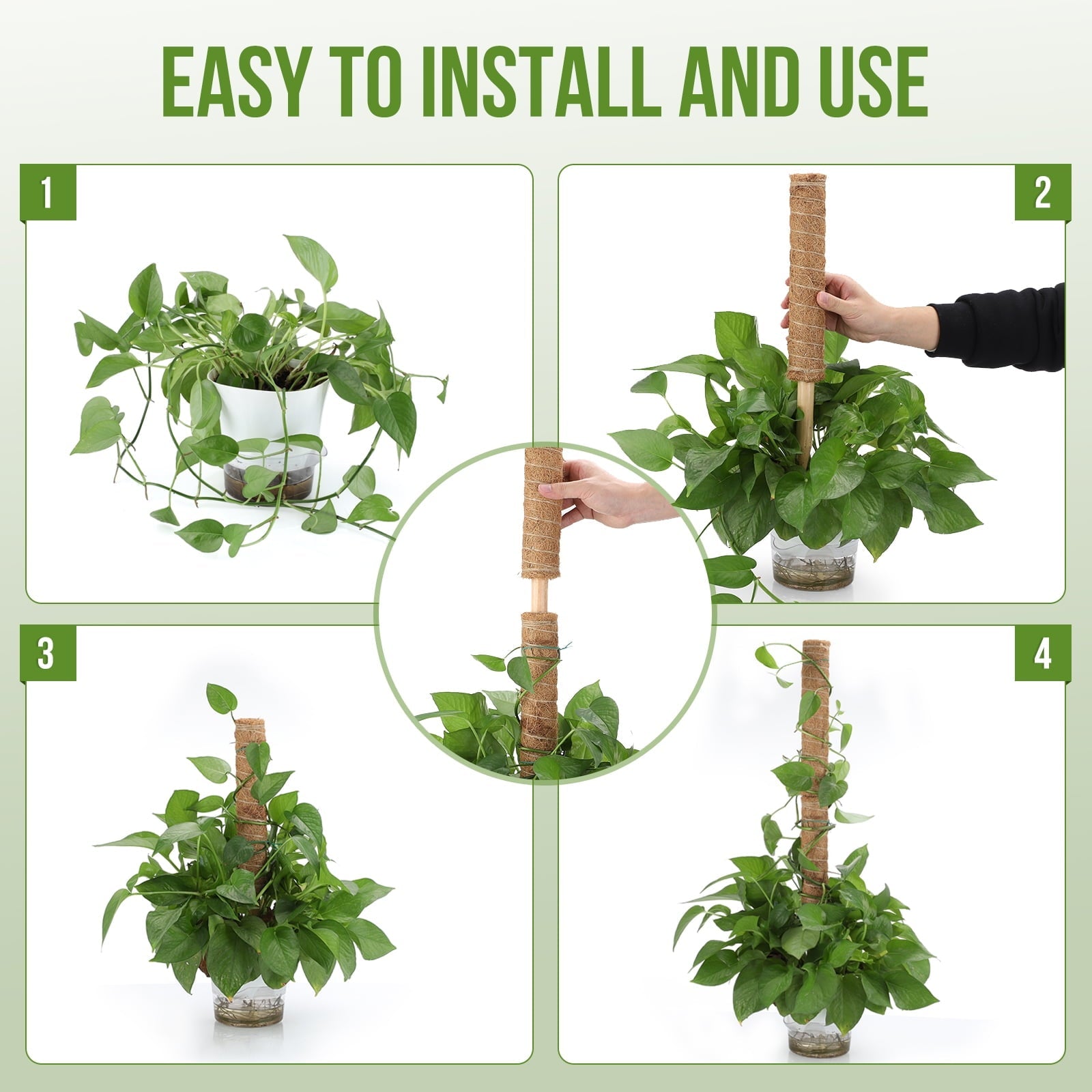 EASY TO INSTALL AND USE

1

2

3

4