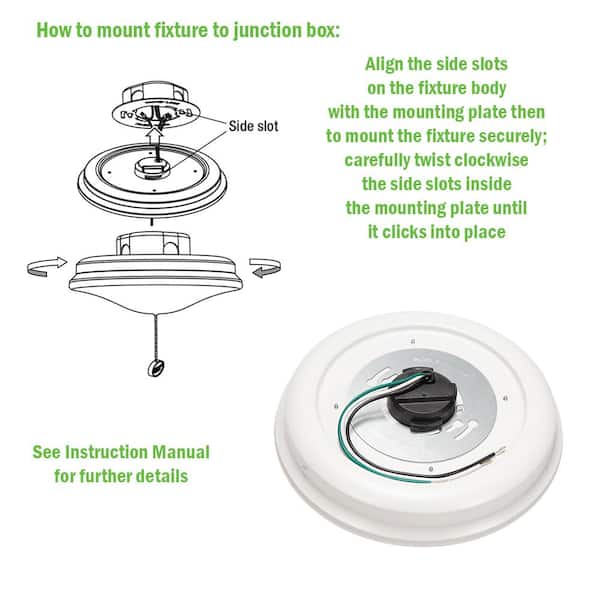 How to mount fixture to junction box:

Side slot

Align the side slots on the fixture body with the mounting plate then to mount the fixture securely; carefully twist clockwise the side slots inside the mounting plate until it clicks into place

See Instruction Manual for further details