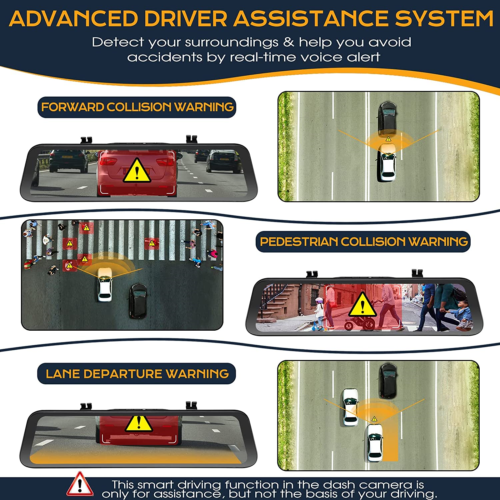 ADVANCED DRIVER ASSISTANCE SYSTEM

Detect your surroundings & help you avoid accidents by real-time voice alert

FORWARD COLLISION WARNING

PEDESTRIAN COLLISION WARNING

LANE DEPARTURE WARNING

This smart driving function in the dash camera is only for assistance, but not the basis of your driving.