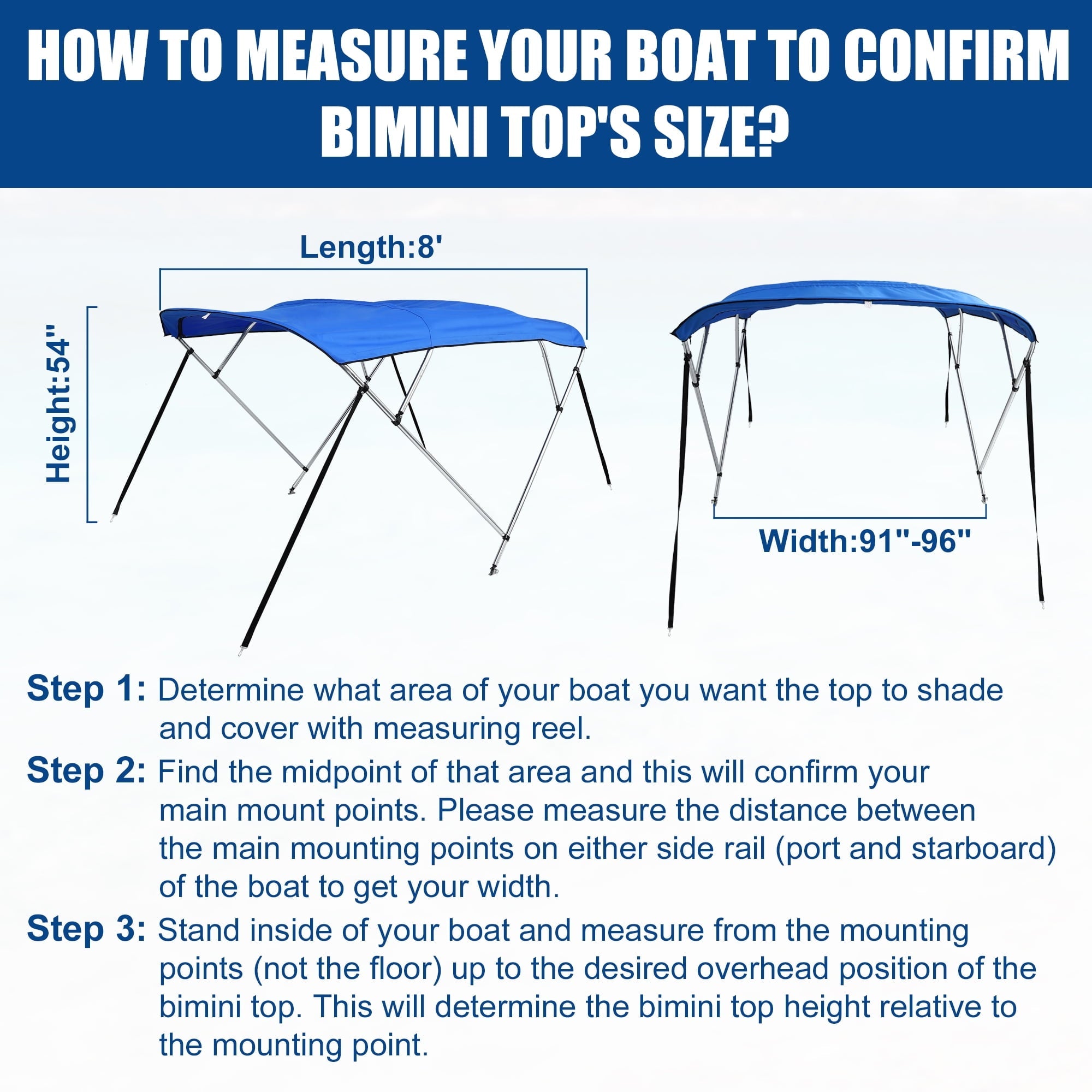 HOW TO MEASURE YOUR BOAT TO CONFIRM BIMINI TOP'S SIZE?

Length:8'

Height:54"

Width:91"-96"

Step 1: Determine what area of your boat you want the top to shade and cover with measuring reel.

Step 2: Find the midpoint of that area and this will confirm your main mount points. Please measure the distance between the main mounting points on either side rail (port and starboard) of the boat to get your width.

Step 3: Stand inside of your boat and measure from the mounting points (not the floor) up to the desired overhead position of the bimini top. This will determine the bimini top height relative to the mounting point.