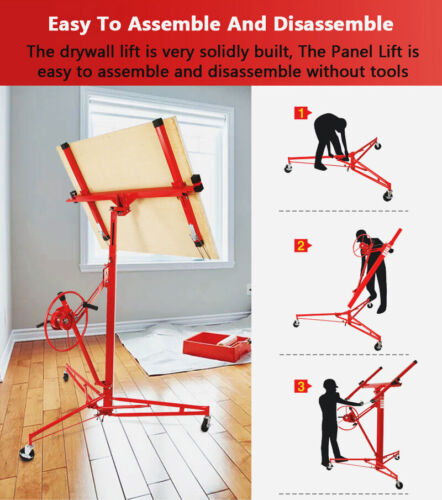 Easy To Assemble And Disassemble

The drywall lift is very solidly built, The Panel Lift is easy to assemble and disassemble without tools

1

2

3