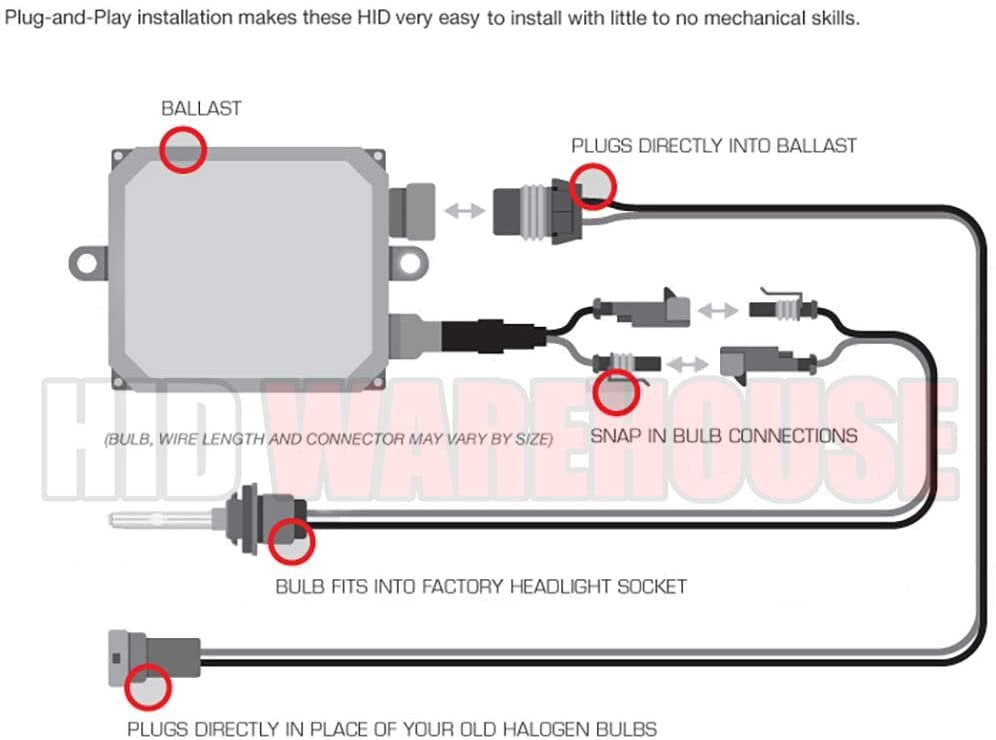 Plug-and-Play installation makes these HID very easy to install with little to no mechanical skills.

BALLAST

PLUGS DIRECTLY INTO BALLAST

HID WAREHOUSE

(BULB, WIRE LENGTH AND CONNECTOR MAY VARY BY SIZE)

SNAP IN BULB CONNECTIONS

BULB FITS INTO FACTORY HEADLIGHT SOCKET

PLUGS DIRECTLY IN PLACE OF YOUR OLD HALOGEN BULBS