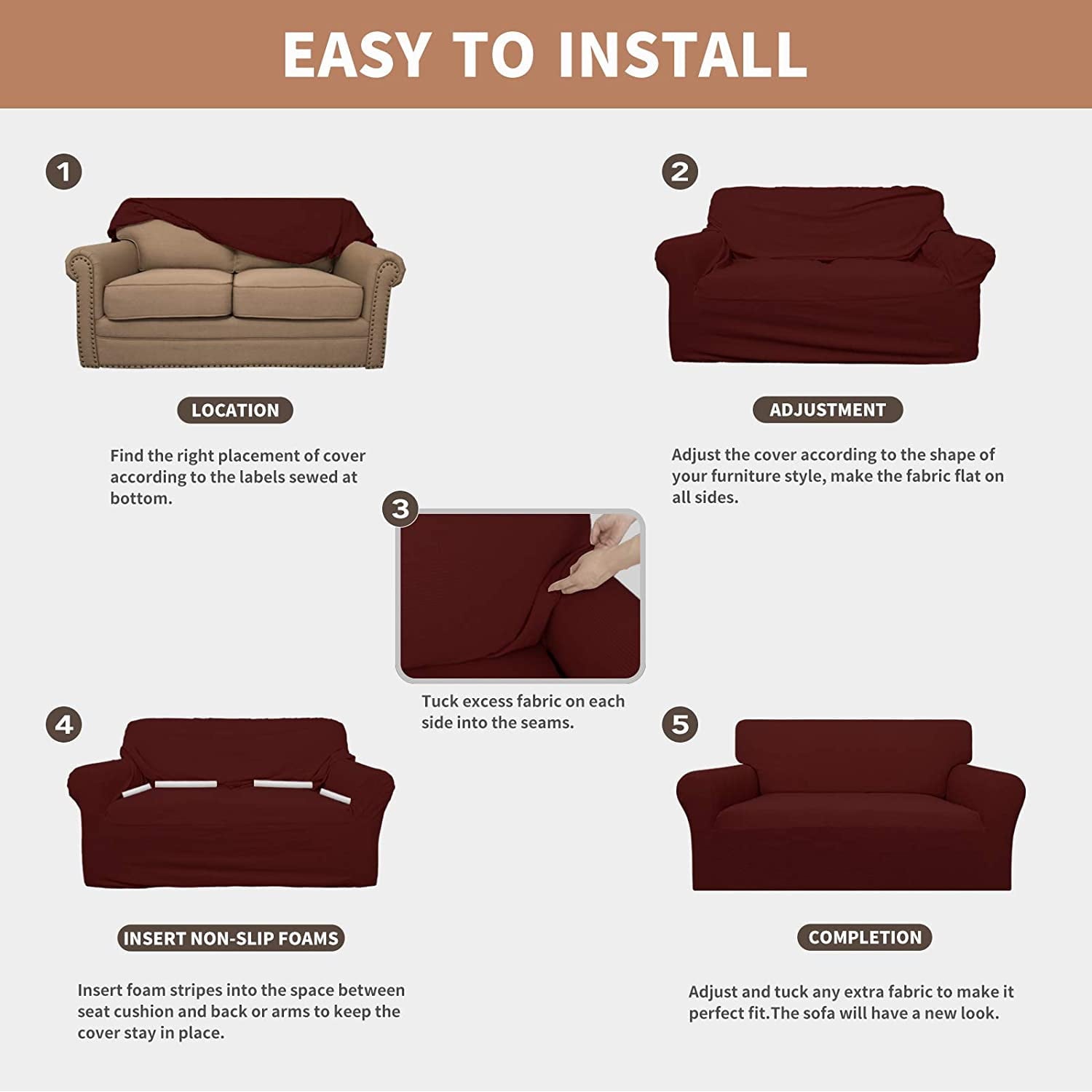 EASY TO INSTALL

1

LOCATION

Find the right placement of cover according to the labels sewed at bottom.

2

ADJUSTMENT

Adjust the cover according to the shape of your furniture style, make the fabric flat on all sides.

3

Tuck excess fabric on each side into the seams.

4

INSERT NON-SLIP FOAMS

Insert foam stripes into the space between seat cushion and back or arms to keep the cover stay in place.

5

COMPLETION

Adjust and tuck any extra fabric to make it perfect fit.The sofa will have a new look.