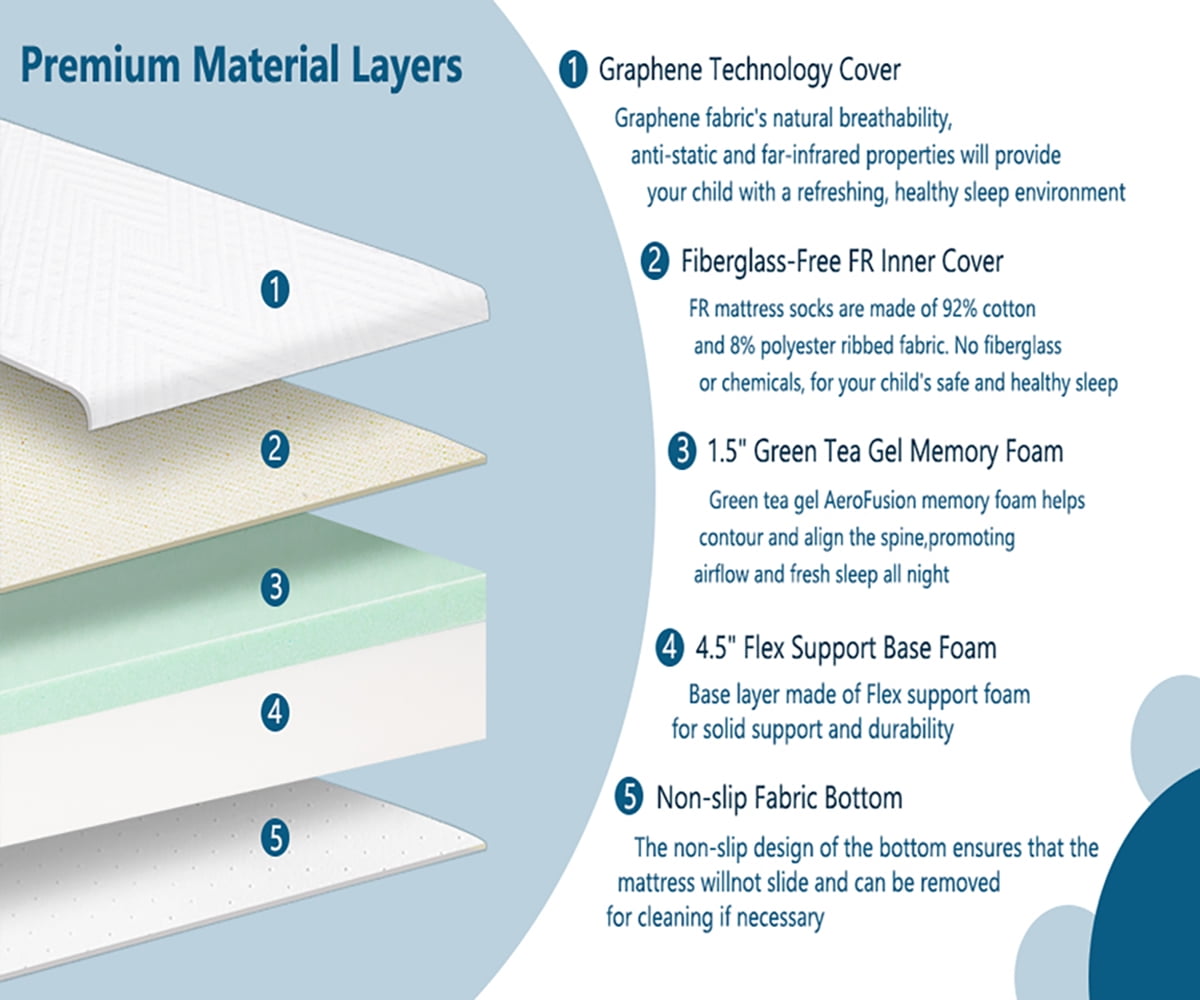 Premium Material Layers

1

2

3

4

5

1 Graphene Technology Cover

Graphene fabric's natural breathability, anti-static and far-infrared properties will provide your child with a refreshing, healthy sleep environment

2 Fiberglass-Free FR Inner Cover

FR mattress socks are made of 92% cotton and 8% polyester ribbed fabric. No fiberglass or chemicals, for your child's safe and healthy sleep

3 1.5" Green Tea Gel Memory Foam

Green tea gel AeroFusion memory foam helps contour and align the spine,promoting airflow and fresh sleep all night

4 4.5" Flex Support Base Foam

Base layer made of Flex support foam for solid support and durability

5 Non-slip Fabric Bottom

The non-slip design of the bottom ensures that the mattress willnot slide and can be removed for cleaning if necessary