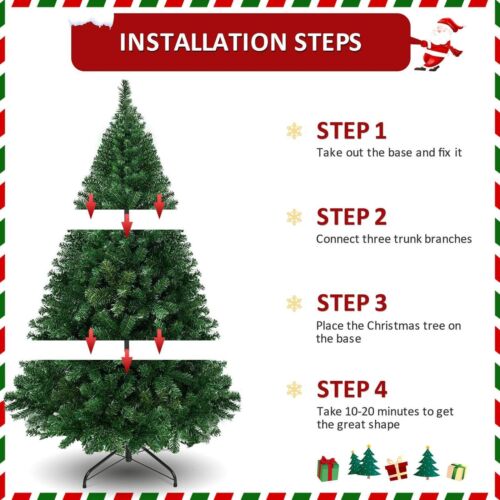 INSTALLATION STEPS

STEP 1
Take out the base and fix it

STEP 2
Connect three trunk branches

STEP 3
Place the Christmas tree on the base

STEP 4
Take 10-20 minutes to get the great shape