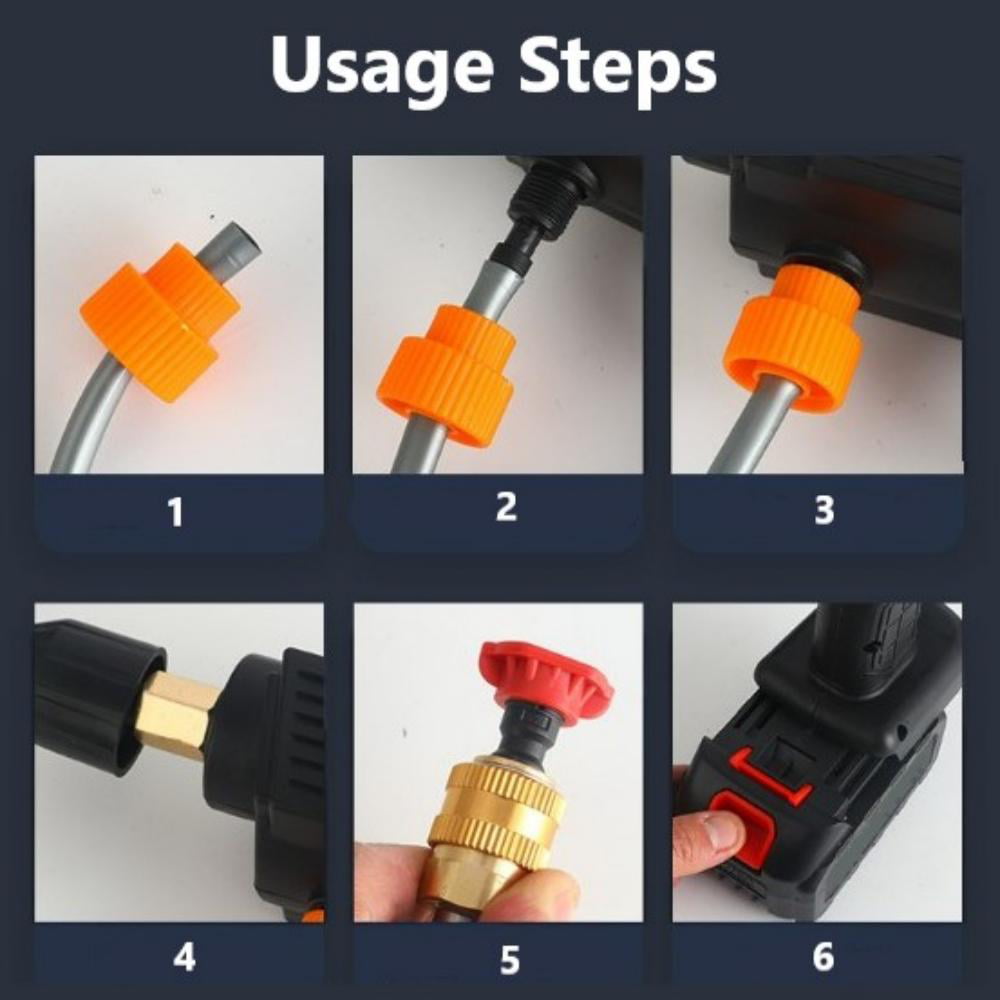 Usage Steps

1

2

3

4

5

6