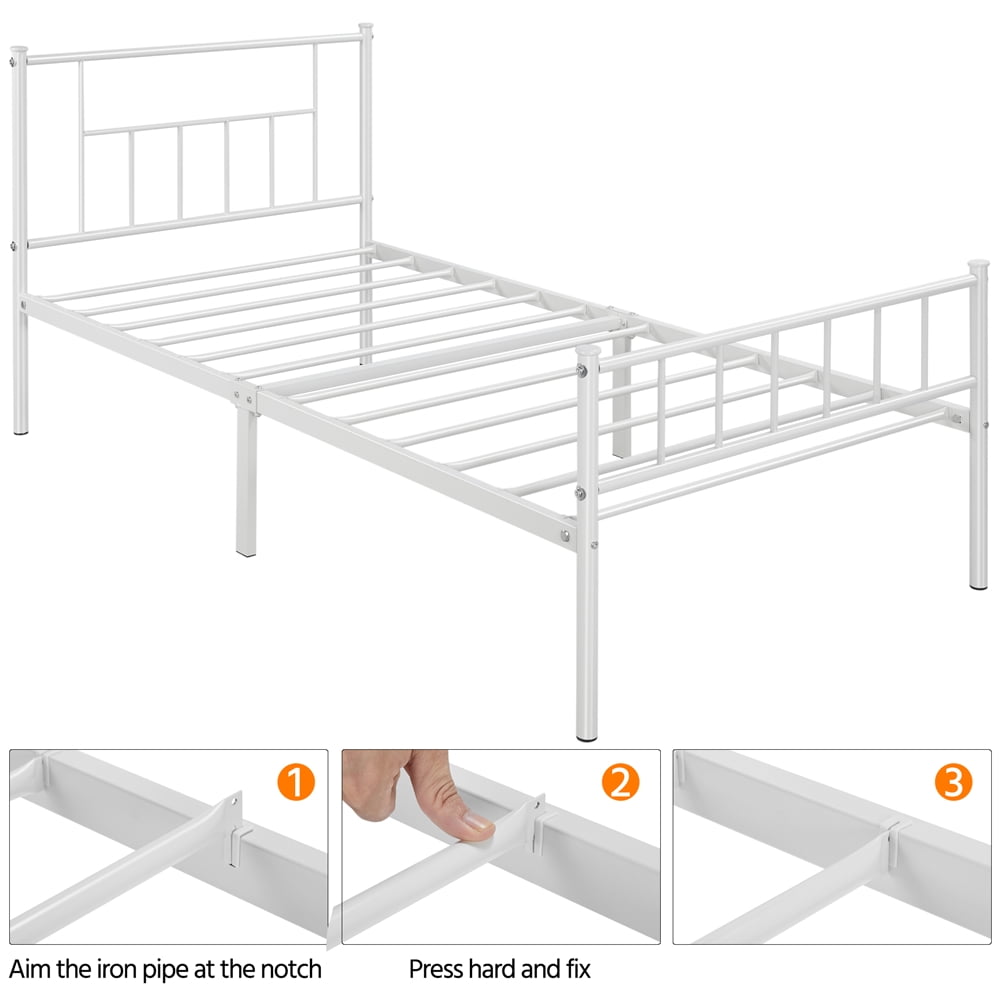 1

2

3

Aim the iron pipe at the notch

Press hard and fix